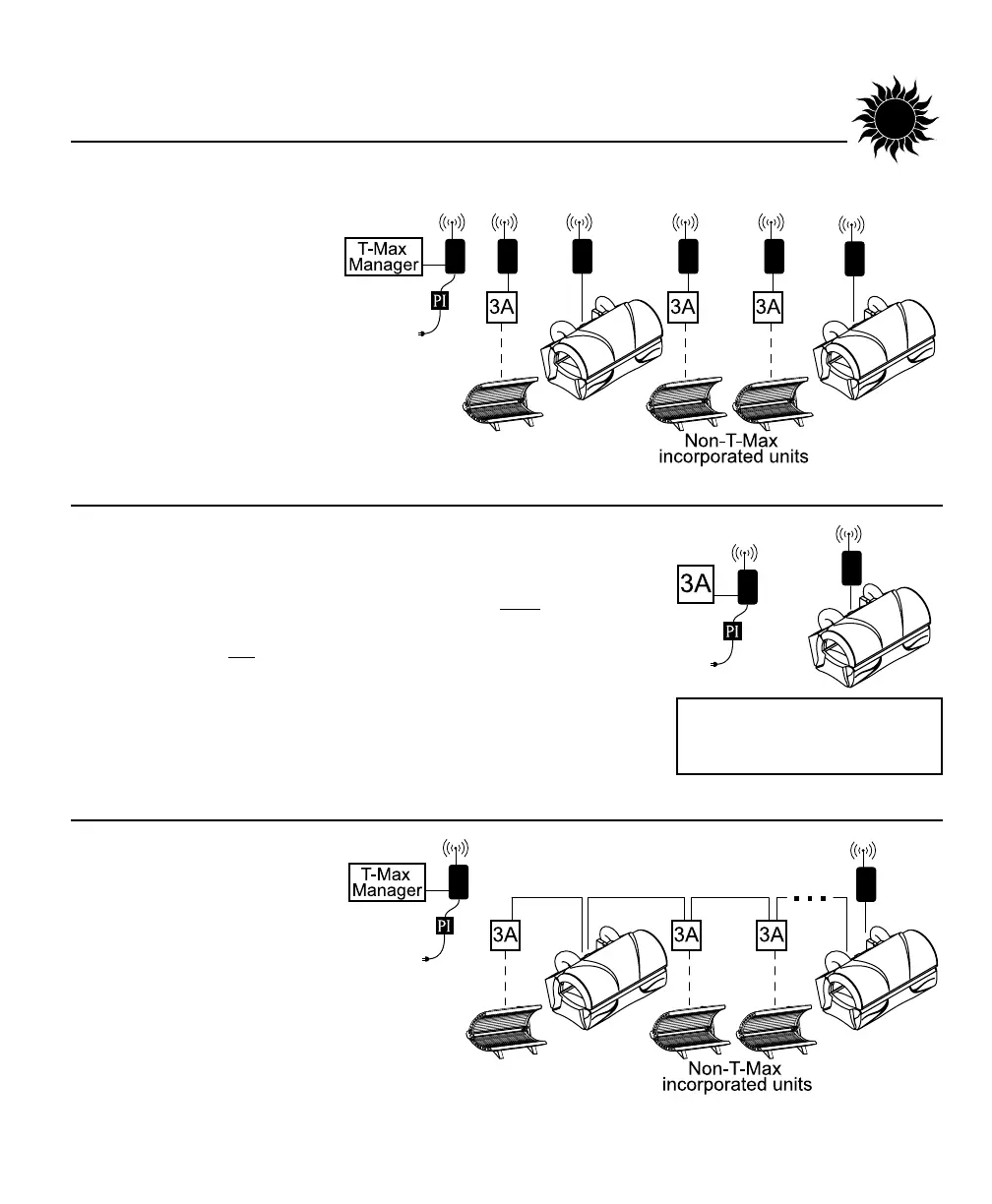 T-Max Manager

PI

3A

3A

3A

Non-T-Max incorporated units

3A

PI

T-Max Manager

PI

3A

3A

3A

Non-T-Max incorporated units