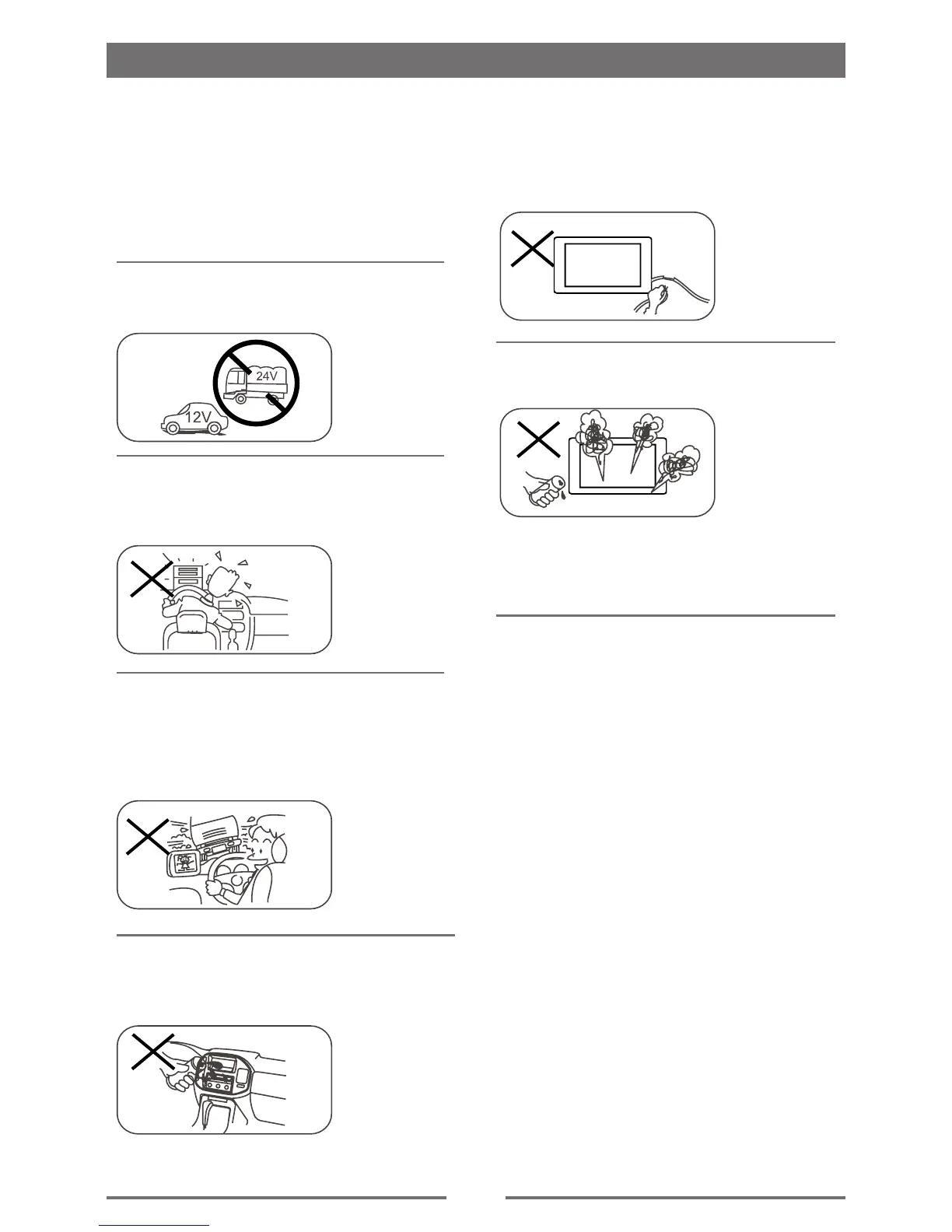 24V

12V