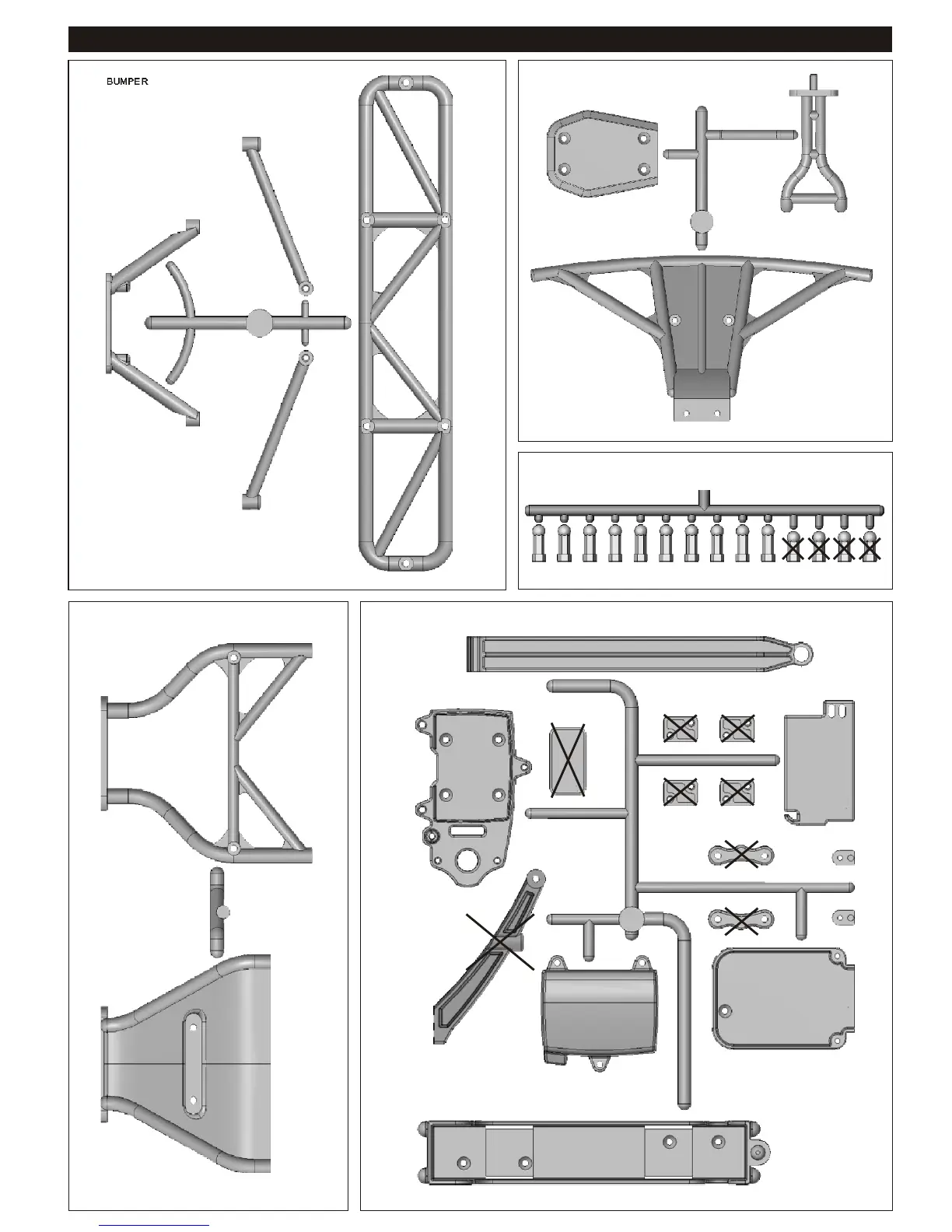 BUMPER