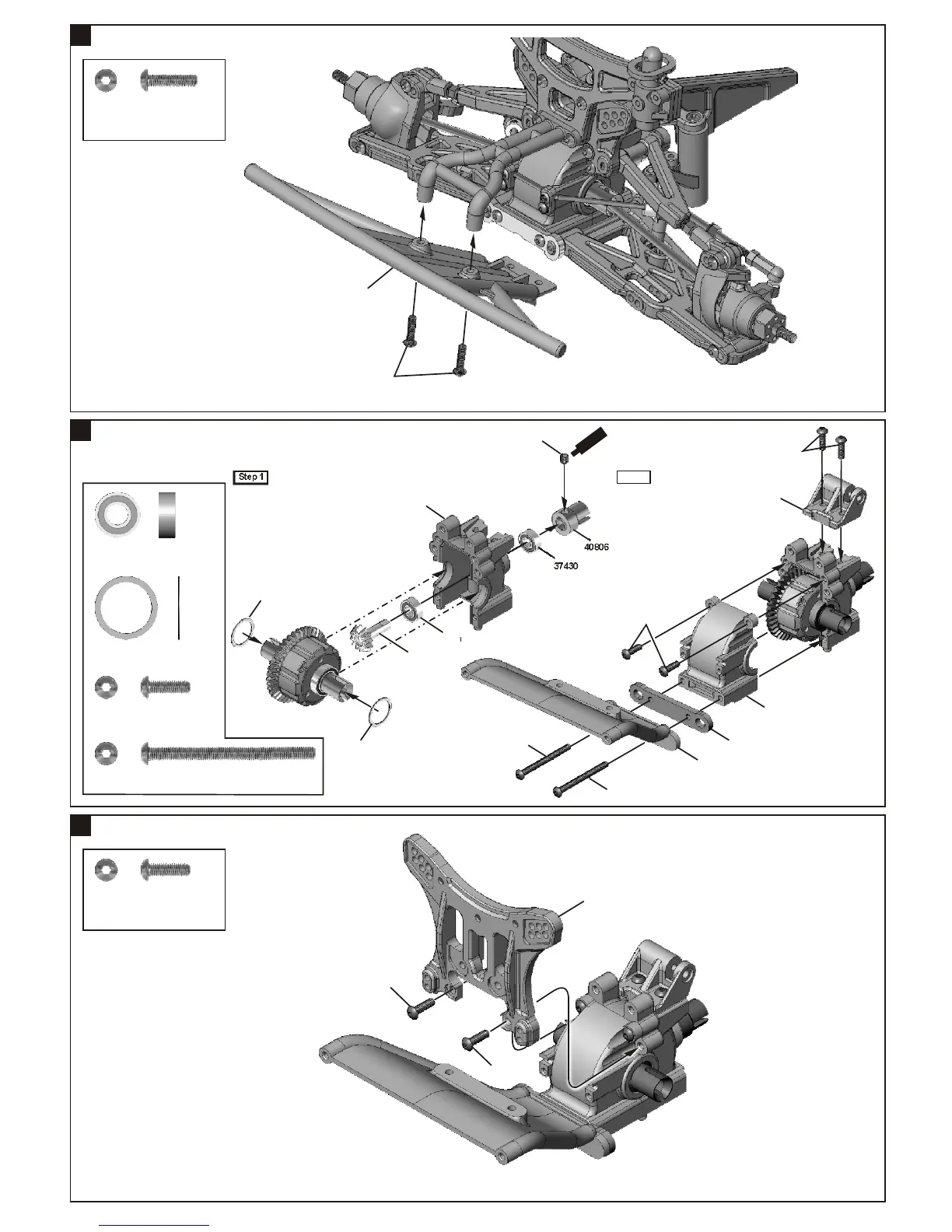 Step 1

40806

37430