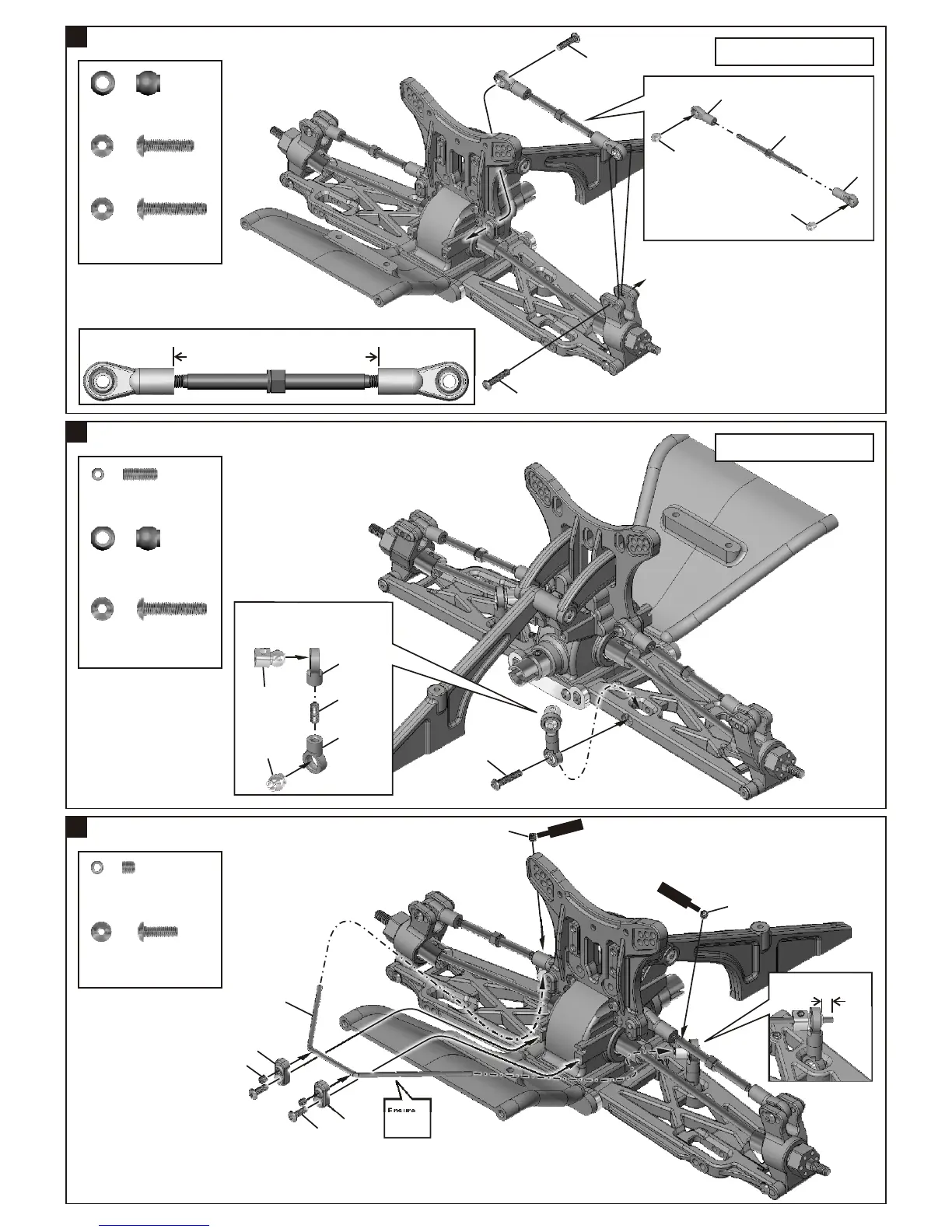 Ensure