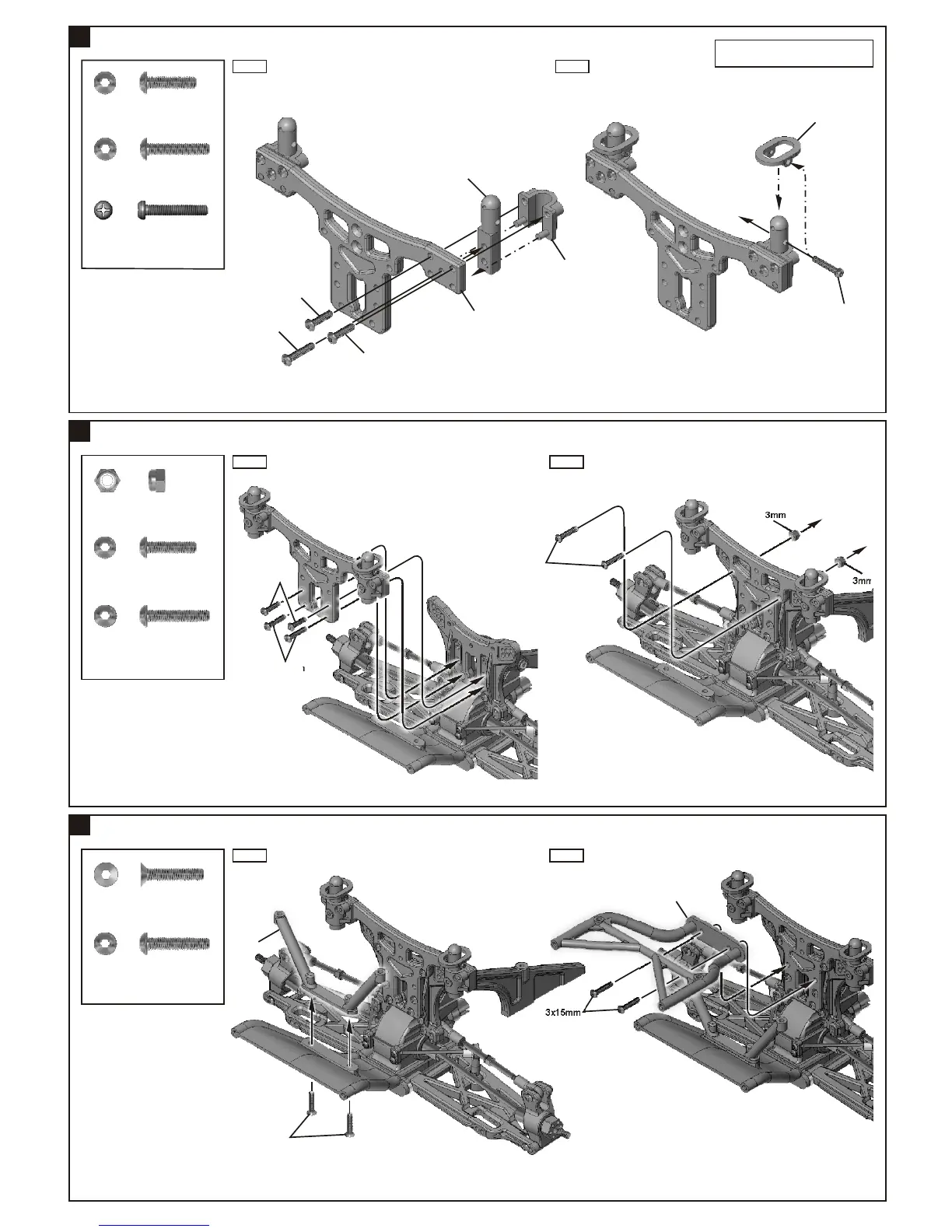 3mm

3mm

1

3x15mm