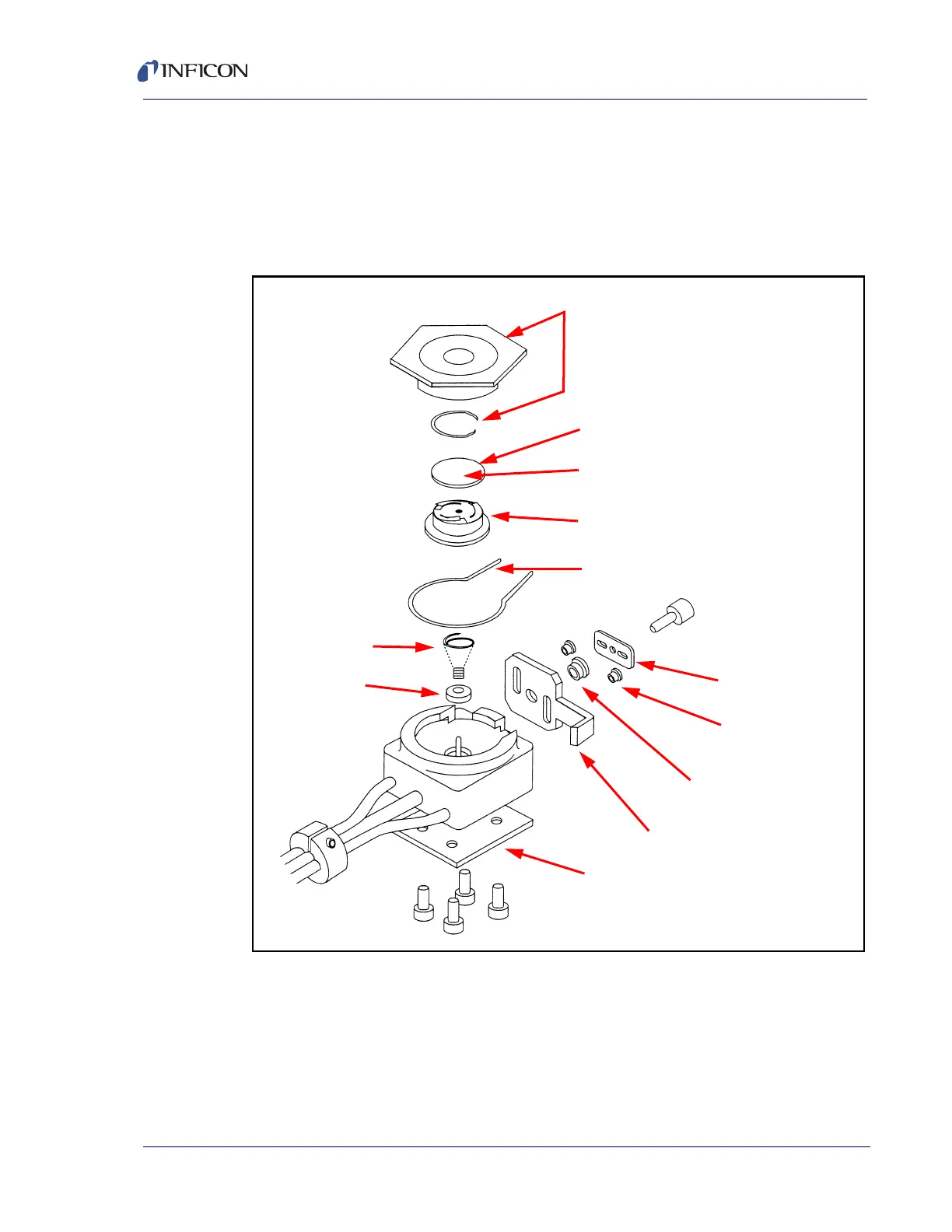 INFICON