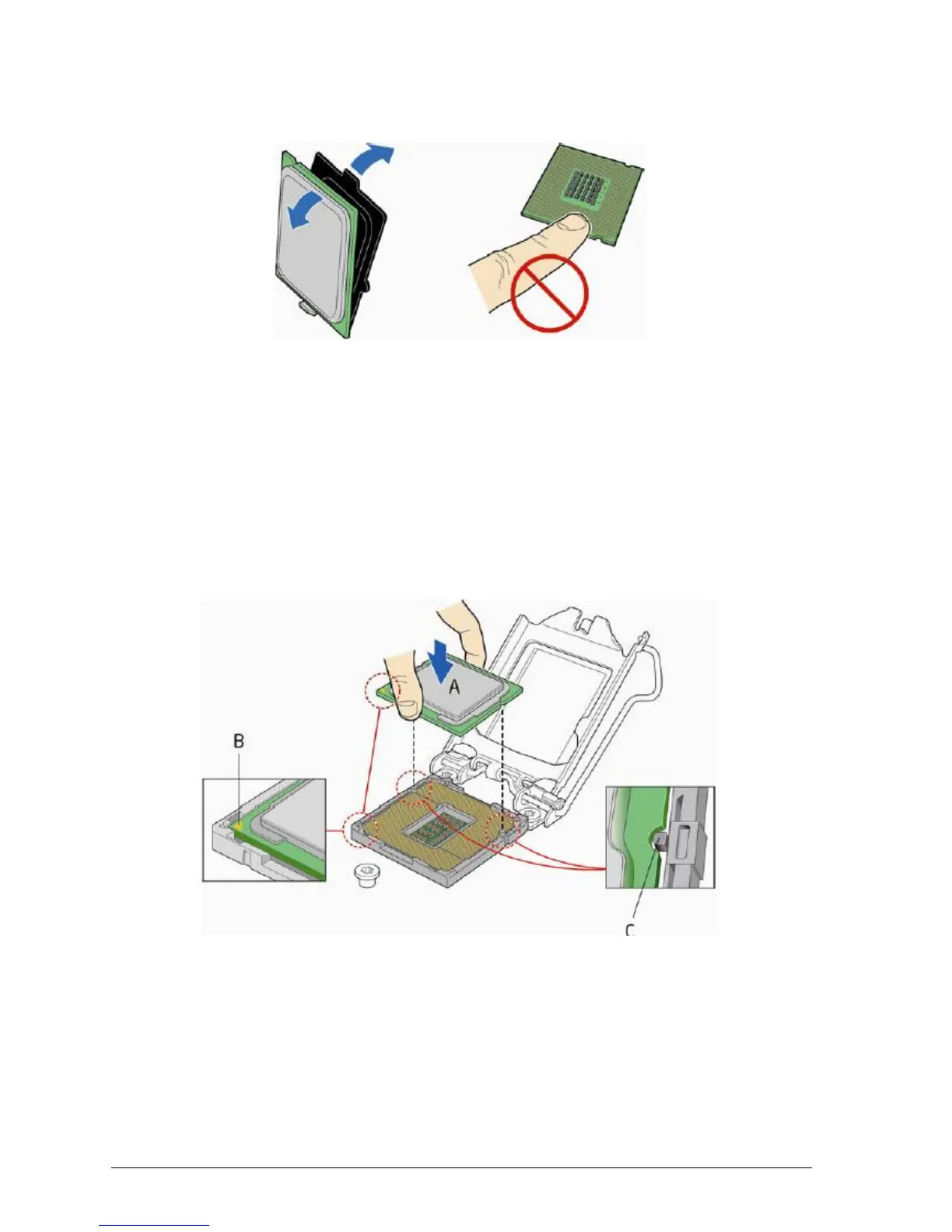 A

B

C