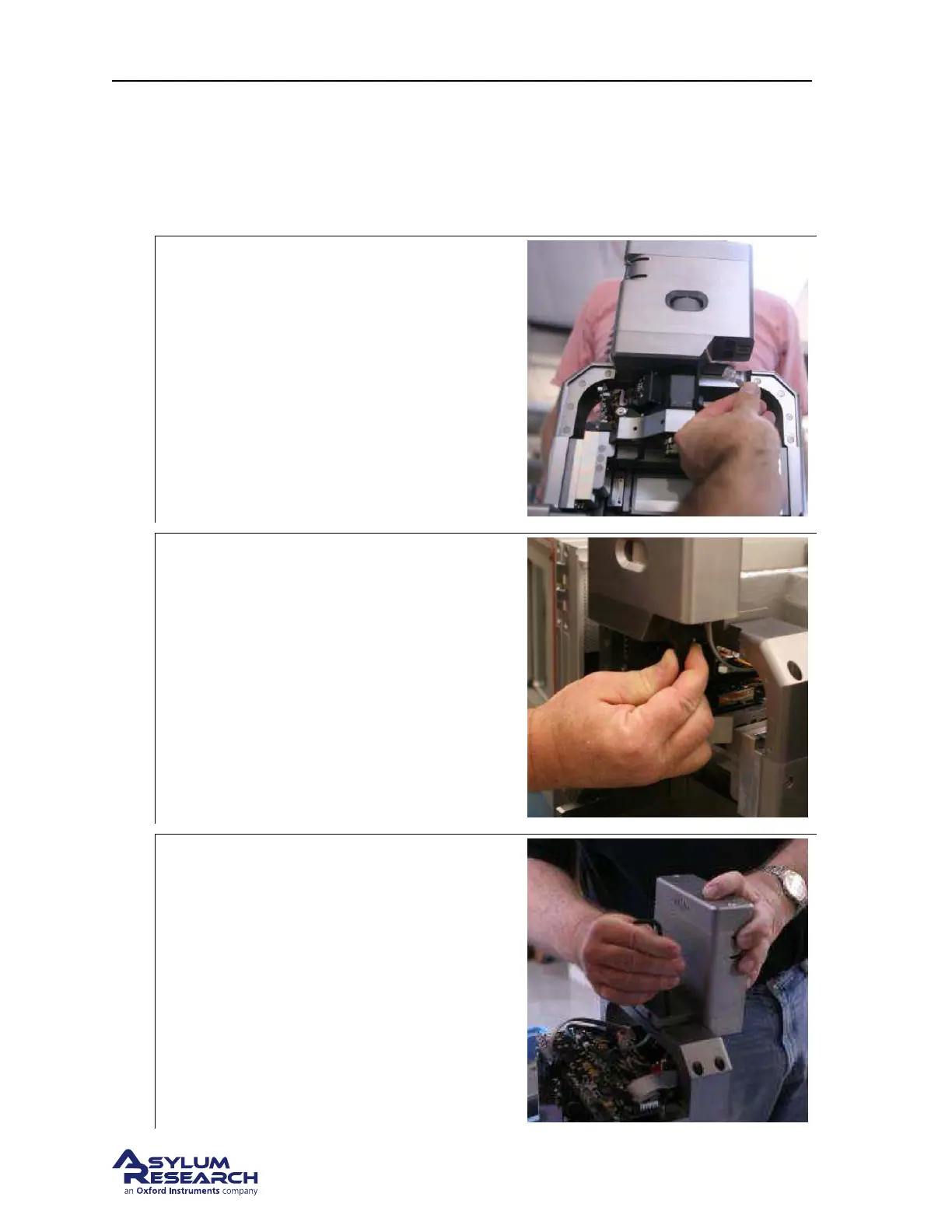 ASYLUM RESEARCH
an Oxford Instruments company