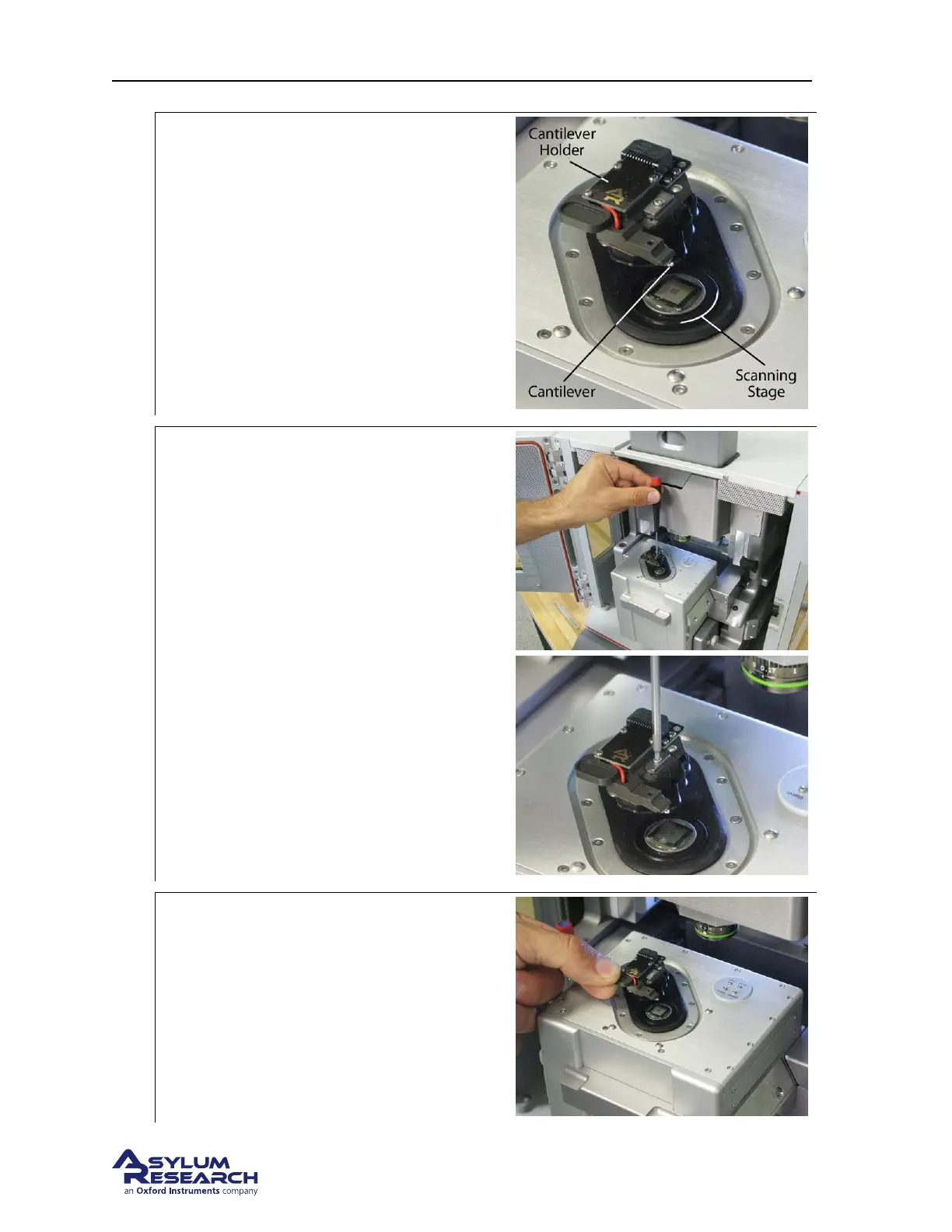 Cantilever Holder

Cantilever

Scanning Stage

ASYLUM RESEARCH
an Oxford Instruments company