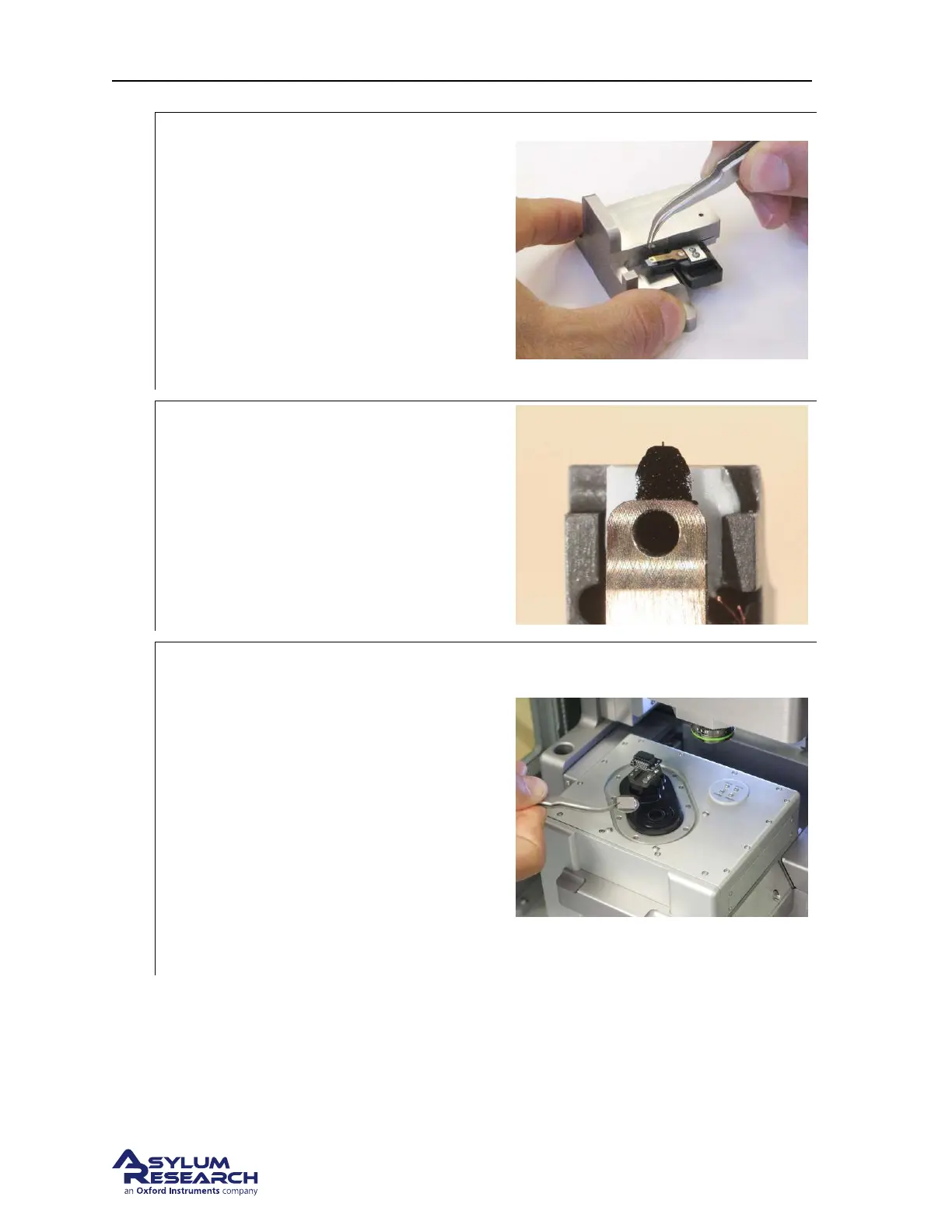 ASYLUM RESEARCH
an Oxford Instruments company