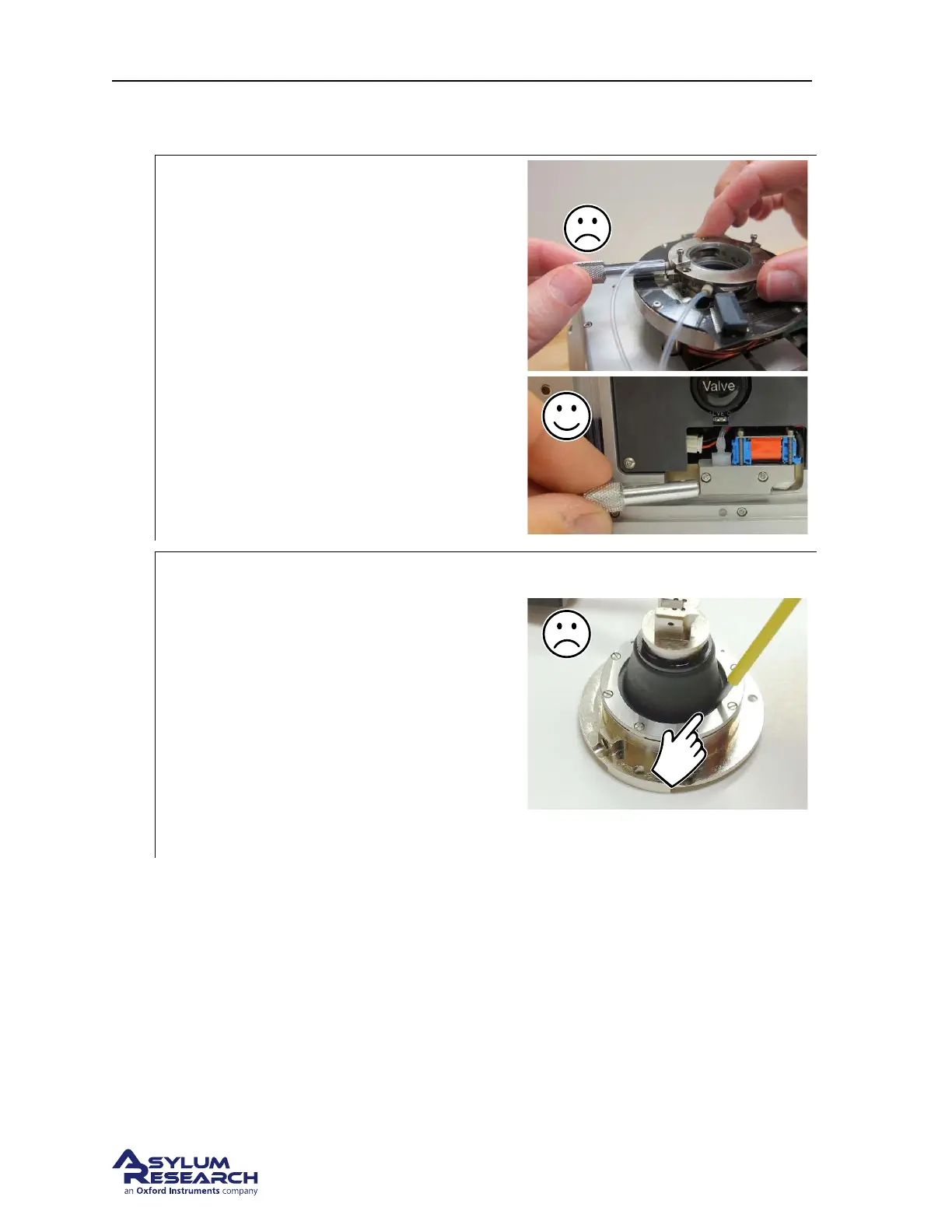 Valve

ASYLUM RESEARCH
an Oxford Instruments company