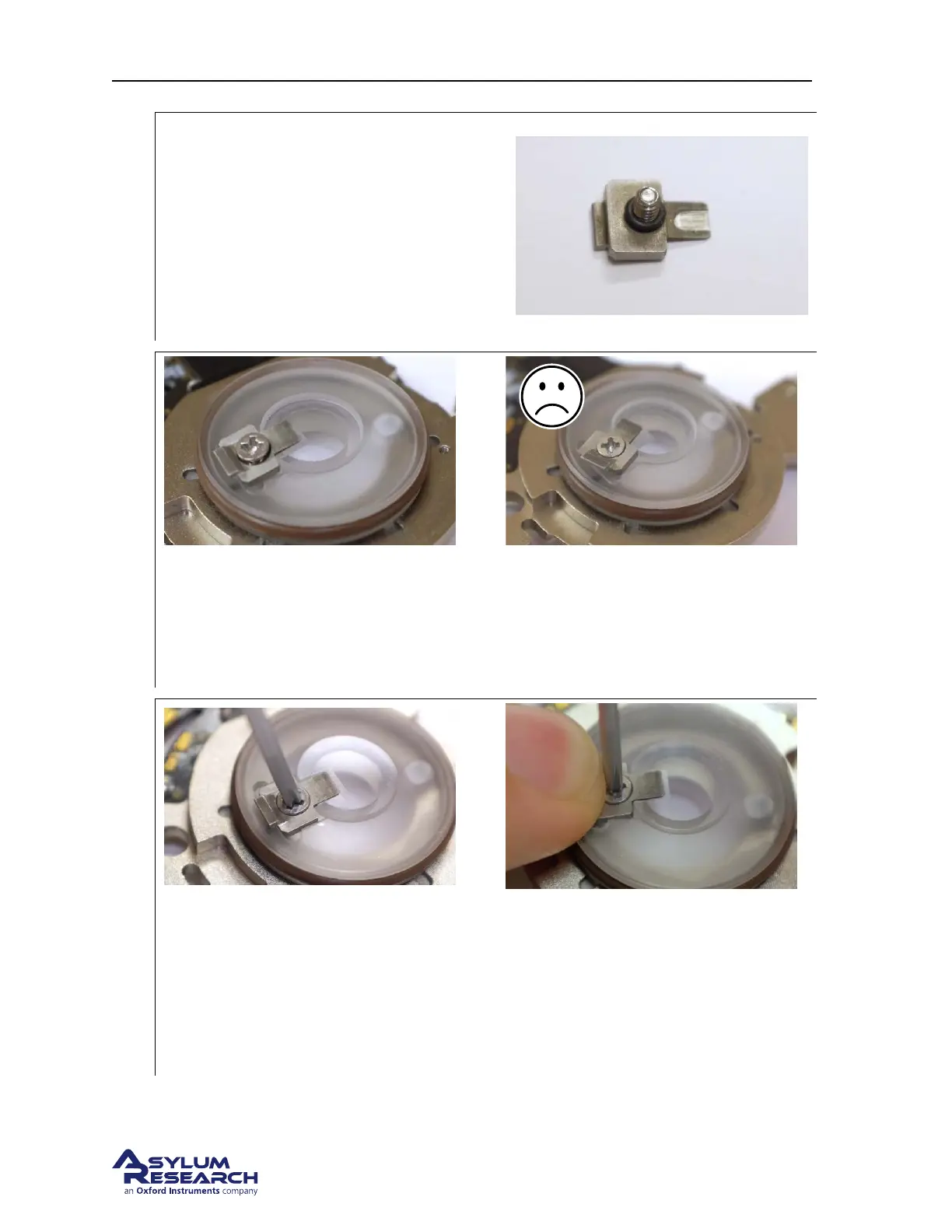 ASYLUM RESEARCH
an Oxford Instruments company