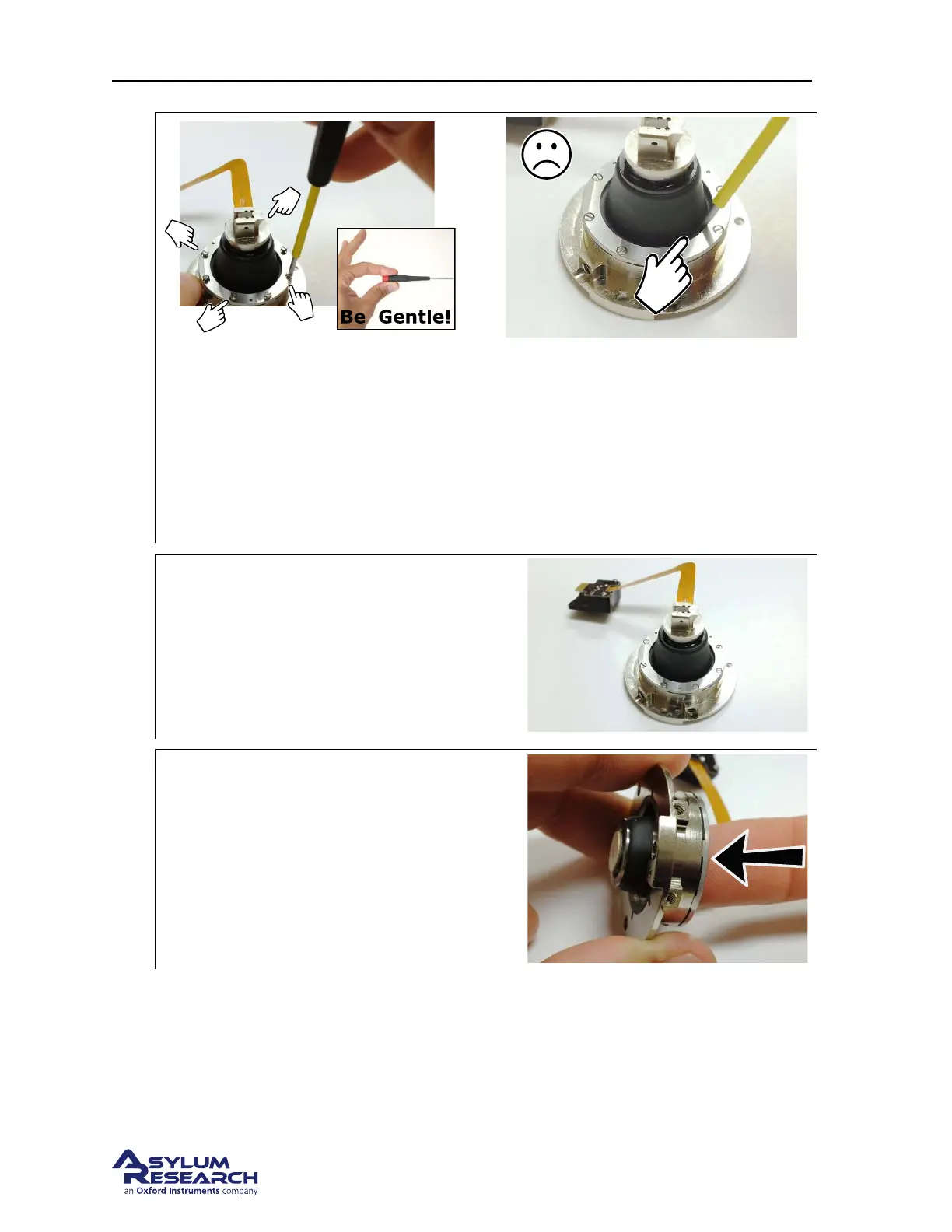 Be Gentle!

ASYLUM RESEARCH
an Oxford Instruments company