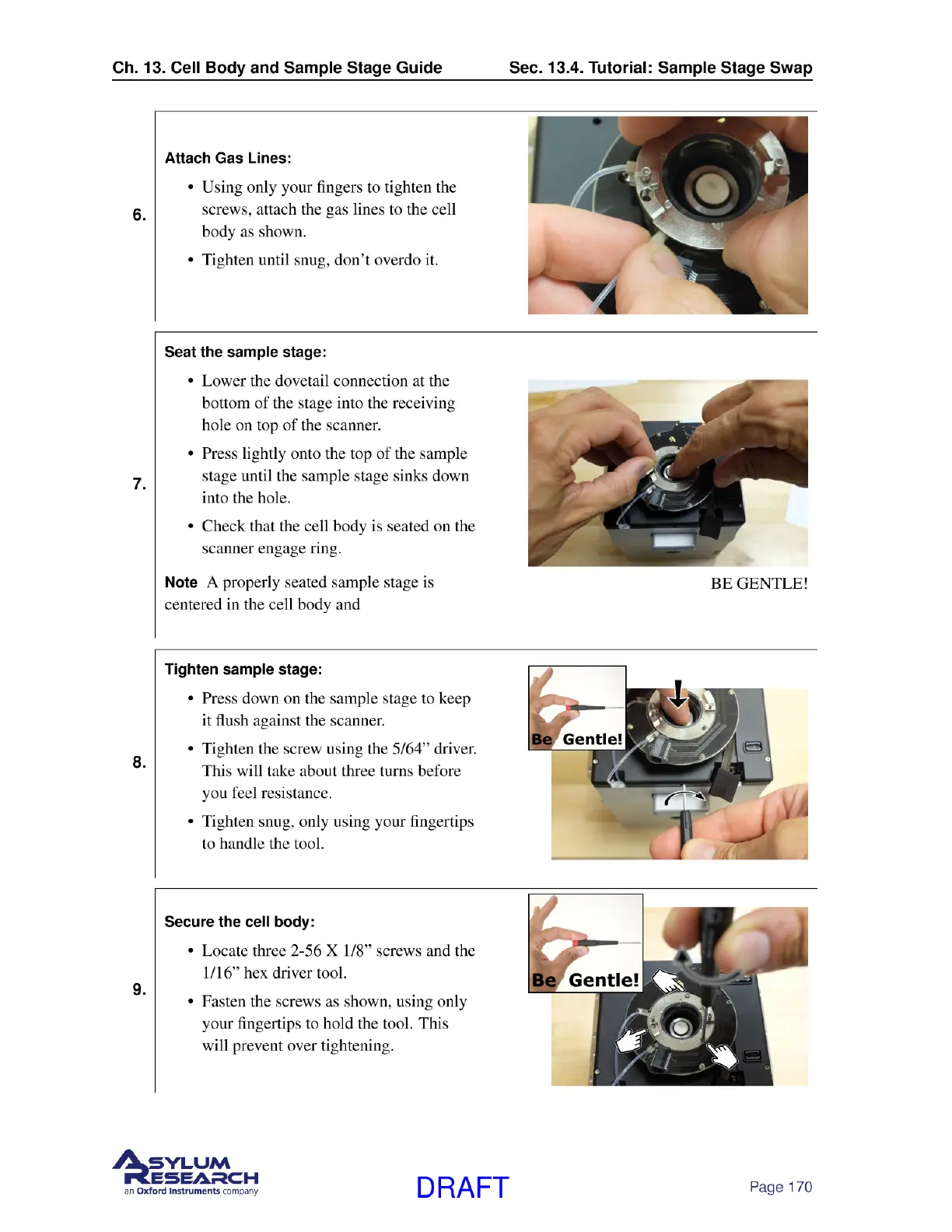 Ch. 13. Cell Body and Sample Stage Guide Sec. 13.4. Tutorial: Sample Stage Swap

6.

Attach Gas Lines:

• Using only your fingers to tighten the screws, attach the gas lines to the cell body as shown.

• Tighten until snug, don't overdo it.

7.

Seat the sample stage:

• Lower the dovetail connection at the bottom of the stage into the receiving hole on top of the scanner.

• Press lightly onto the top of the sample stage until the sample stage sinks down into the hole.

• Check that the cell body is seated on the scanner engage ring.

Note A properly seated sample stage is centered in the cell body and

BE GENTLE!

8.

Tighten sample stage:

• Press down on the sample stage to keep it flush against the scanner.

• Tighten the screw using the 5/64" driver. This will take about three turns before you feel resistance.

• Tighten snug, only using your fingertips to handle the tool.

Be Gentle!

9.

Secure the cell body:

• Locate three 2-56 X 1/8" screws and the 1/16" hex driver tool.

• Fasten the screws as shown, using only your fingertips to hold the tool. This will prevent over tightening.

Be Gentle!

ASYLUM RESEARCH
an Oxford Instruments company

DRAFT

Page 170