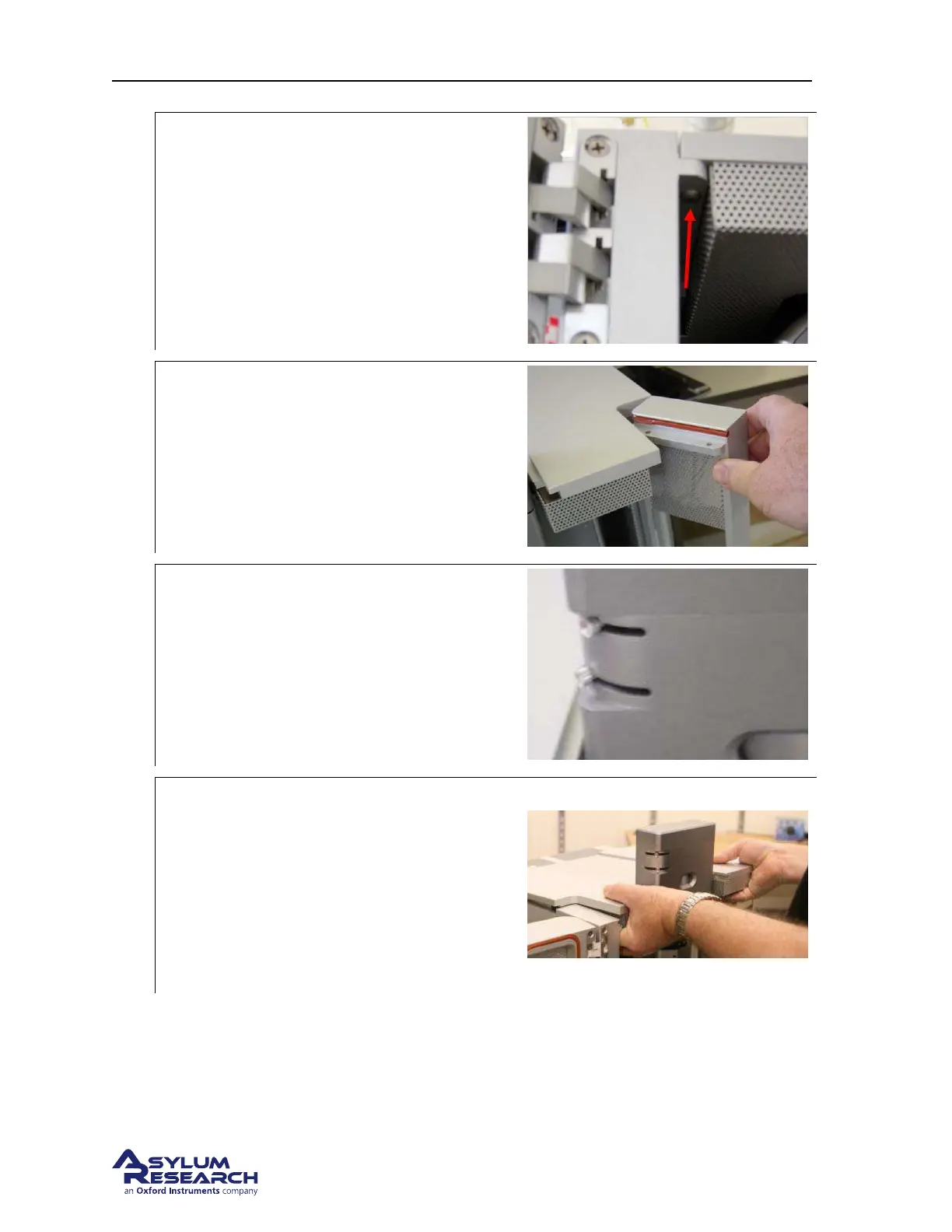 ASYLUM RESEARCH
an Oxford Instruments company