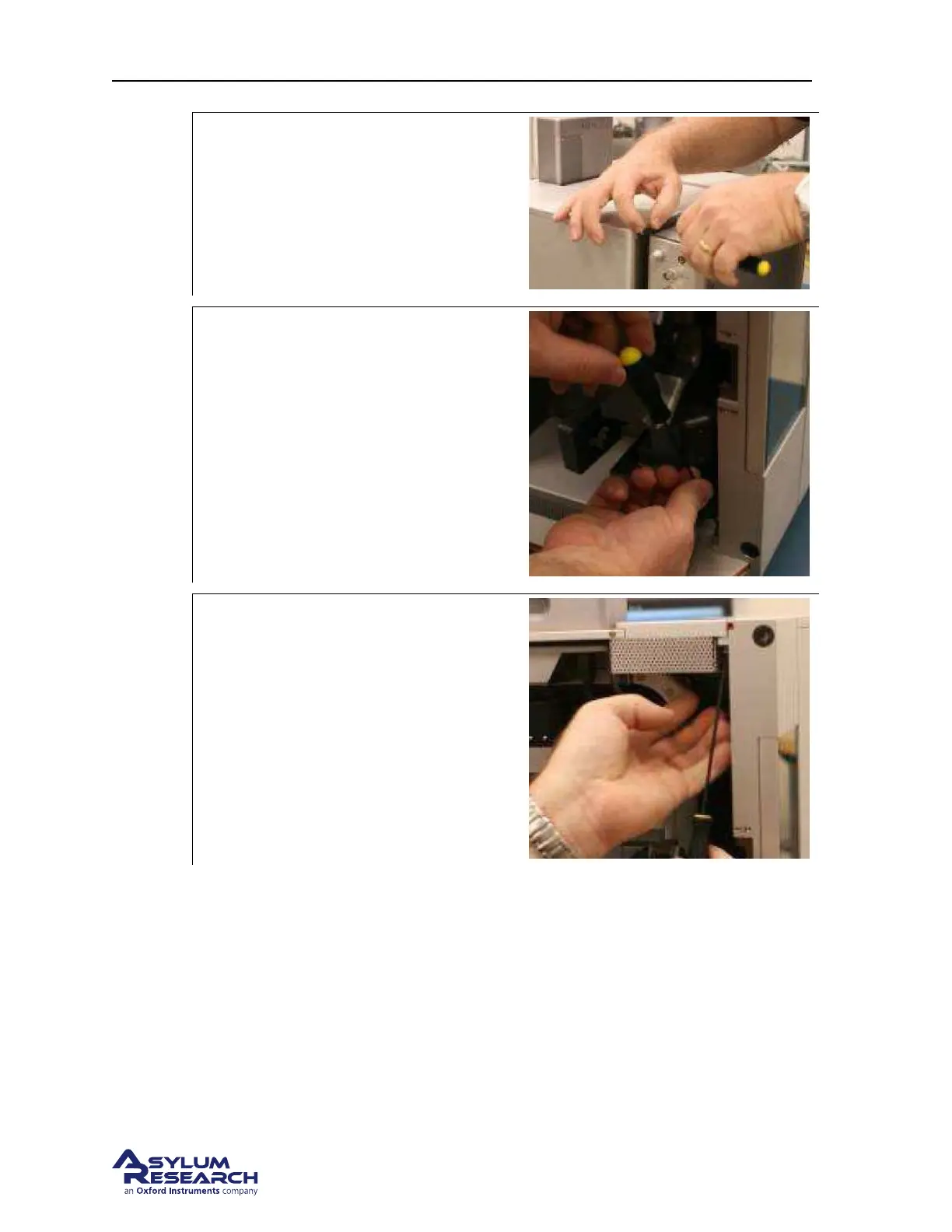 ASYLUM RESEARCH
an Oxford Instruments company