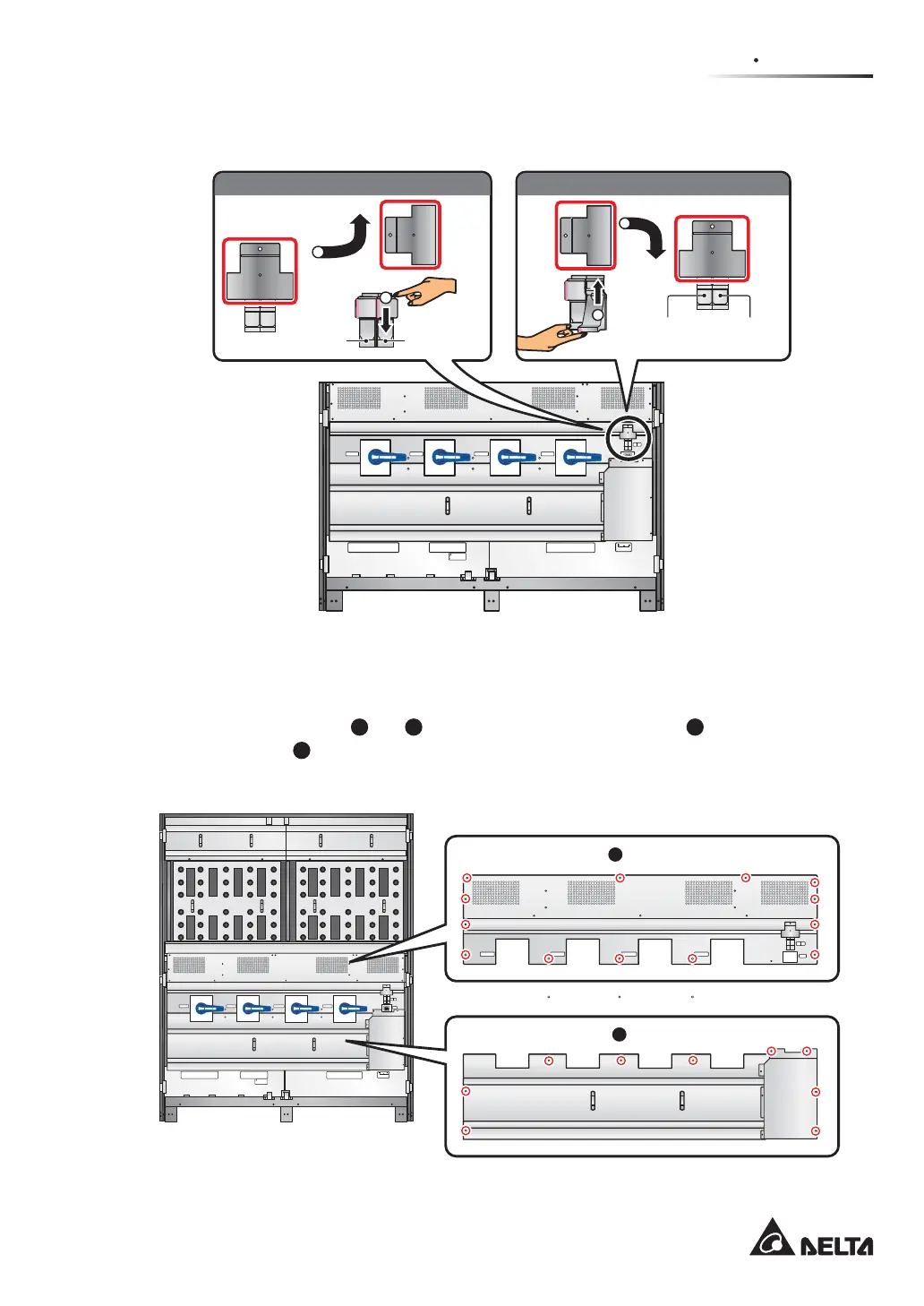 DELTA