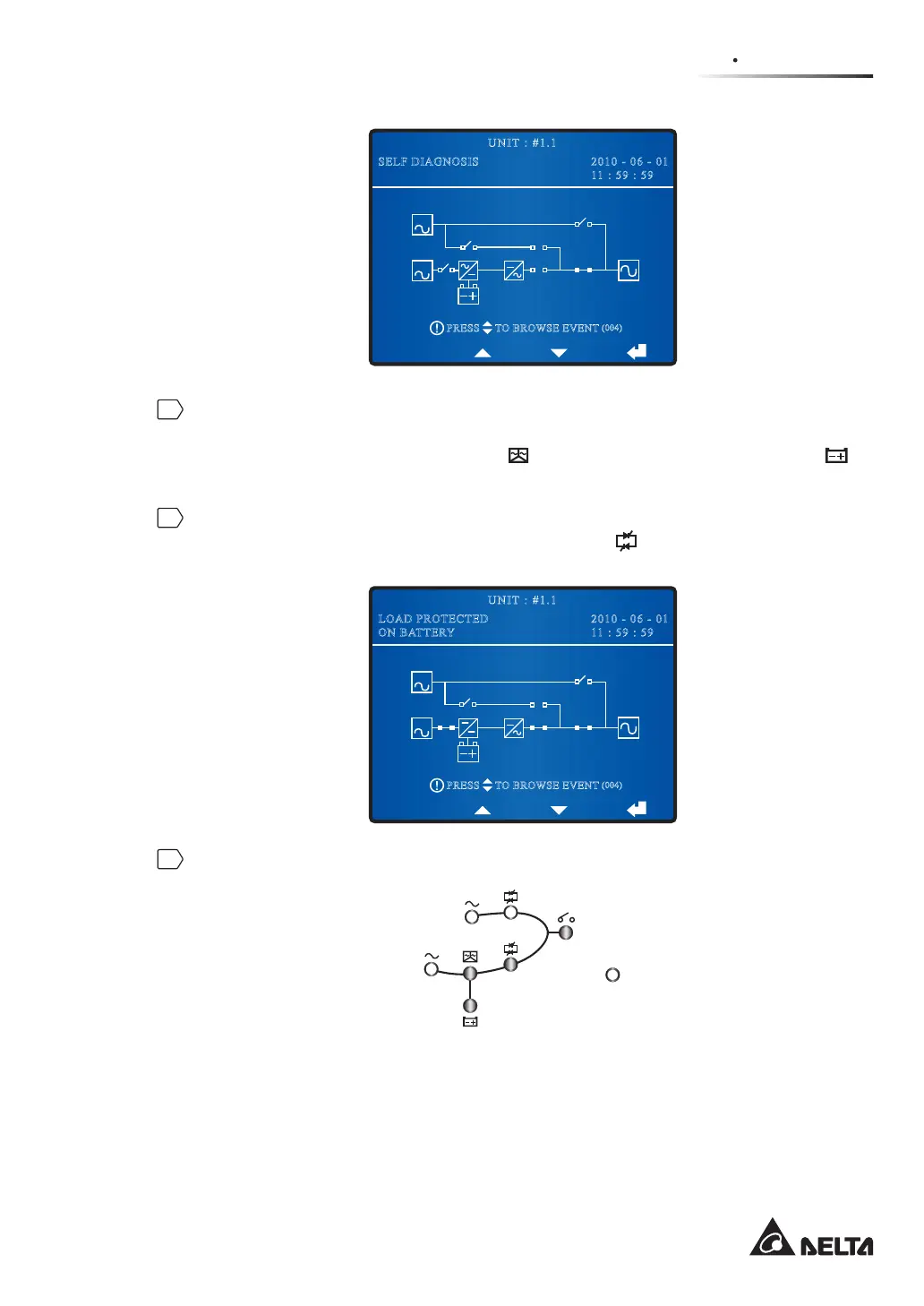 UNIT : #1.1
SELF DIAGNOSIS
2010 - 06 - 01
11 : 59 : 59

PRESS TO BROWSE EVENT (004)

UNIT : #1.1
LOAD PROTECTED
ON BATTERY
2010 - 06 - 01
11 : 59 : 59

PRESS TO BROWSE EVENT (004)

DELTA