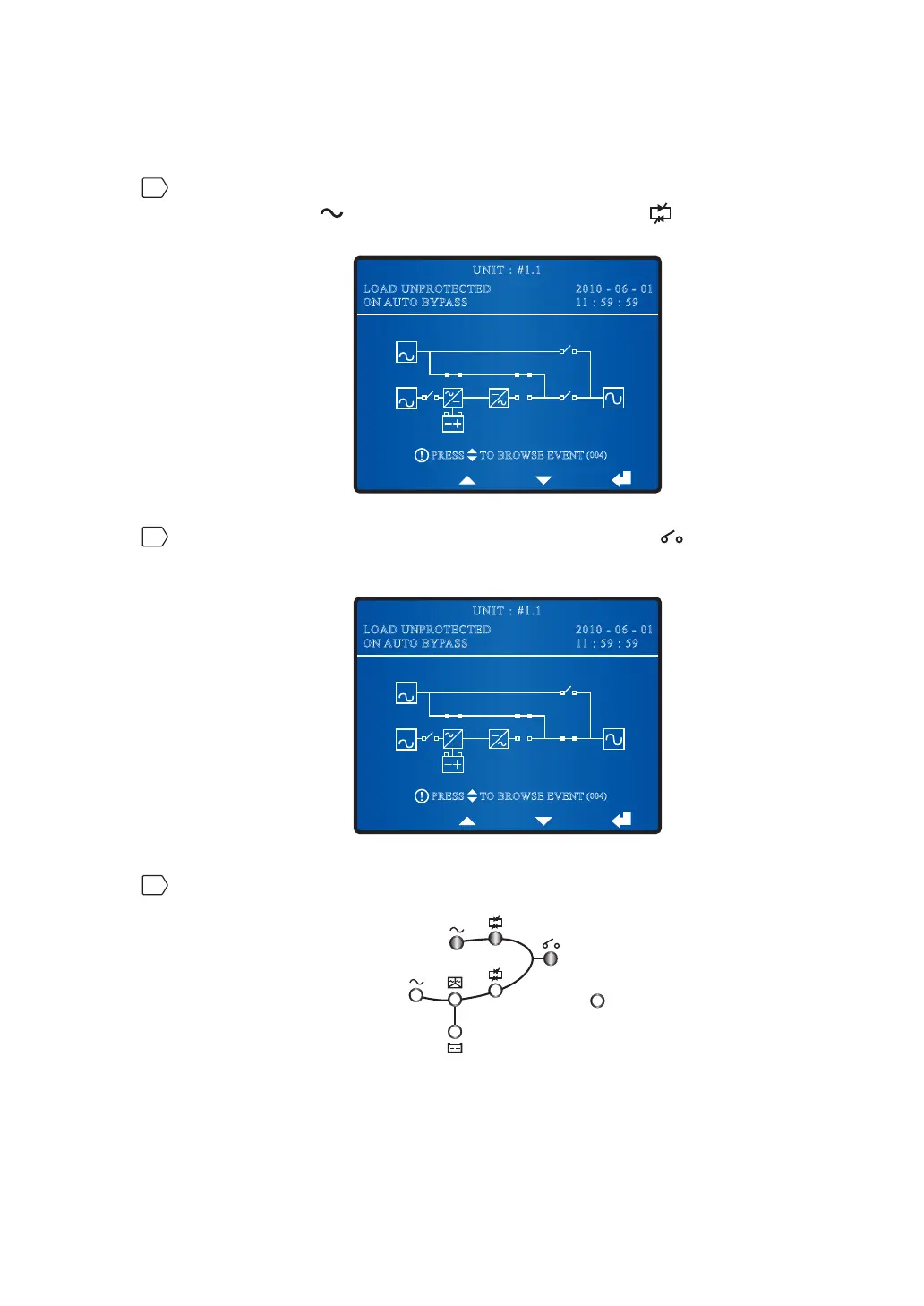 UNIT : #1.1
LOAD UNPROTECTED
ON AUTO BYPASS
2010 - 06 - 01
11 : 59 : 59

PRESS TO BROWSE EVENT (004)

UNIT : #1.1
LOAD UNPROTECTED
ON AUTO BYPASS
2010 - 06 - 01
11 : 59 : 59

PRESS TO BROWSE EVENT (004)