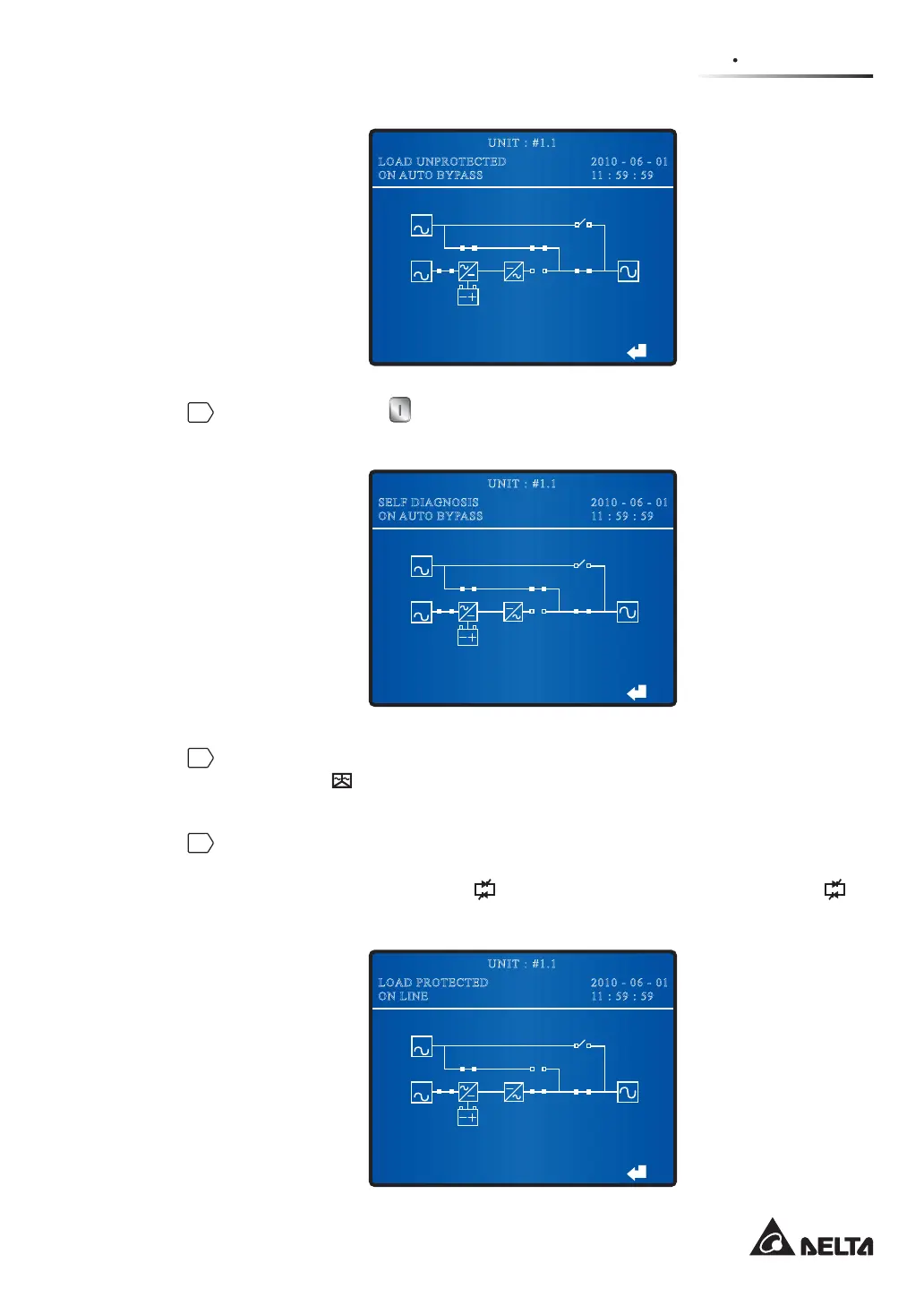 UNIT : #1.1
LOAD UNPROTECTED
ON AUTO BYPASS
2010 - 06 - 01
11 : 59 : 59

UNIT : #1.1
SELF DIAGNOSIS
ON AUTO BYPASS
2010 - 06 - 01
11 : 59 : 59

UNIT : #1.1
LOAD PROTECTED
ON LINE
2010 - 06 - 01
11 : 59 : 59

DELTA