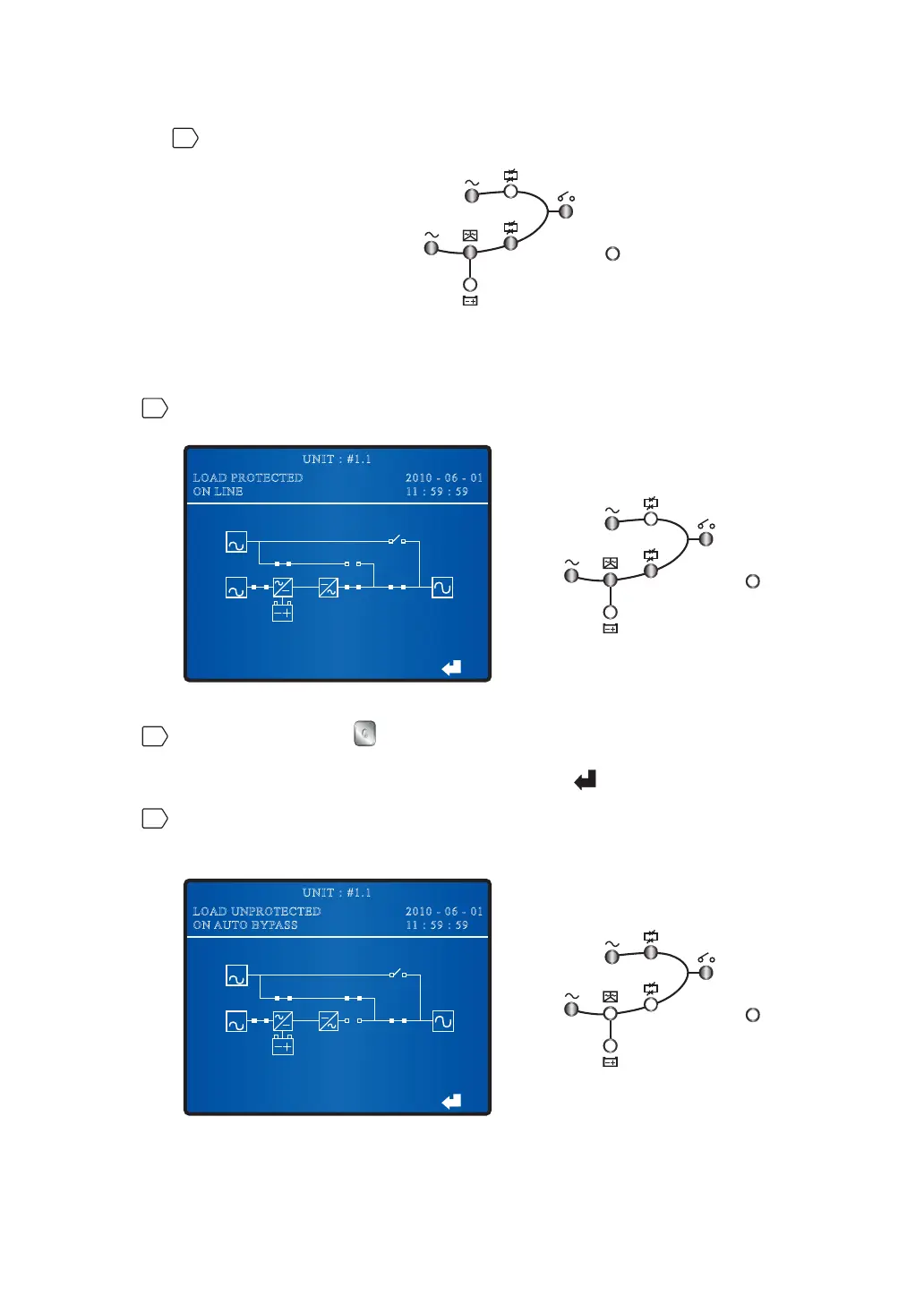 UNIT : #1.1
LOAD PROTECTED
ON LINE
2010 - 06 - 01
11 : 59 : 59

UNIT : #1.1
LOAD UNPROTECTED
ON AUTO BYPASS
2010 - 06 - 01
11 : 59 : 59