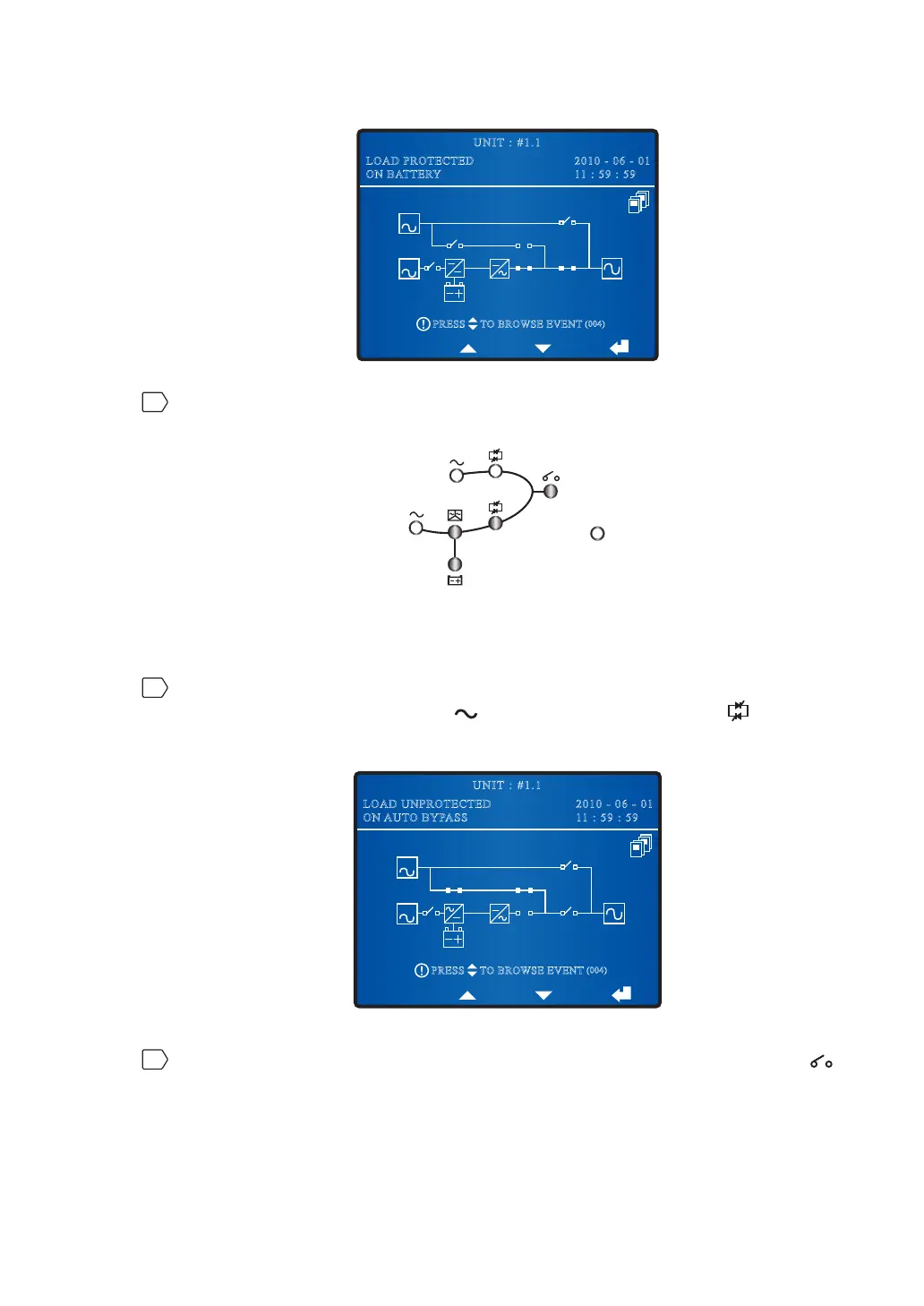 UNIT : #1.1

LOAD PROTECTED
ON BATTERY

2010 - 06 - 01
11 : 59 : 59

PRESS TO BROWSE EVENT (004)

UNIT : #1.1

LOAD UNPROTECTED
ON AUTO BYPASS

2010 - 06 - 01
11 : 59 : 59

PRESS TO BROWSE EVENT (004)