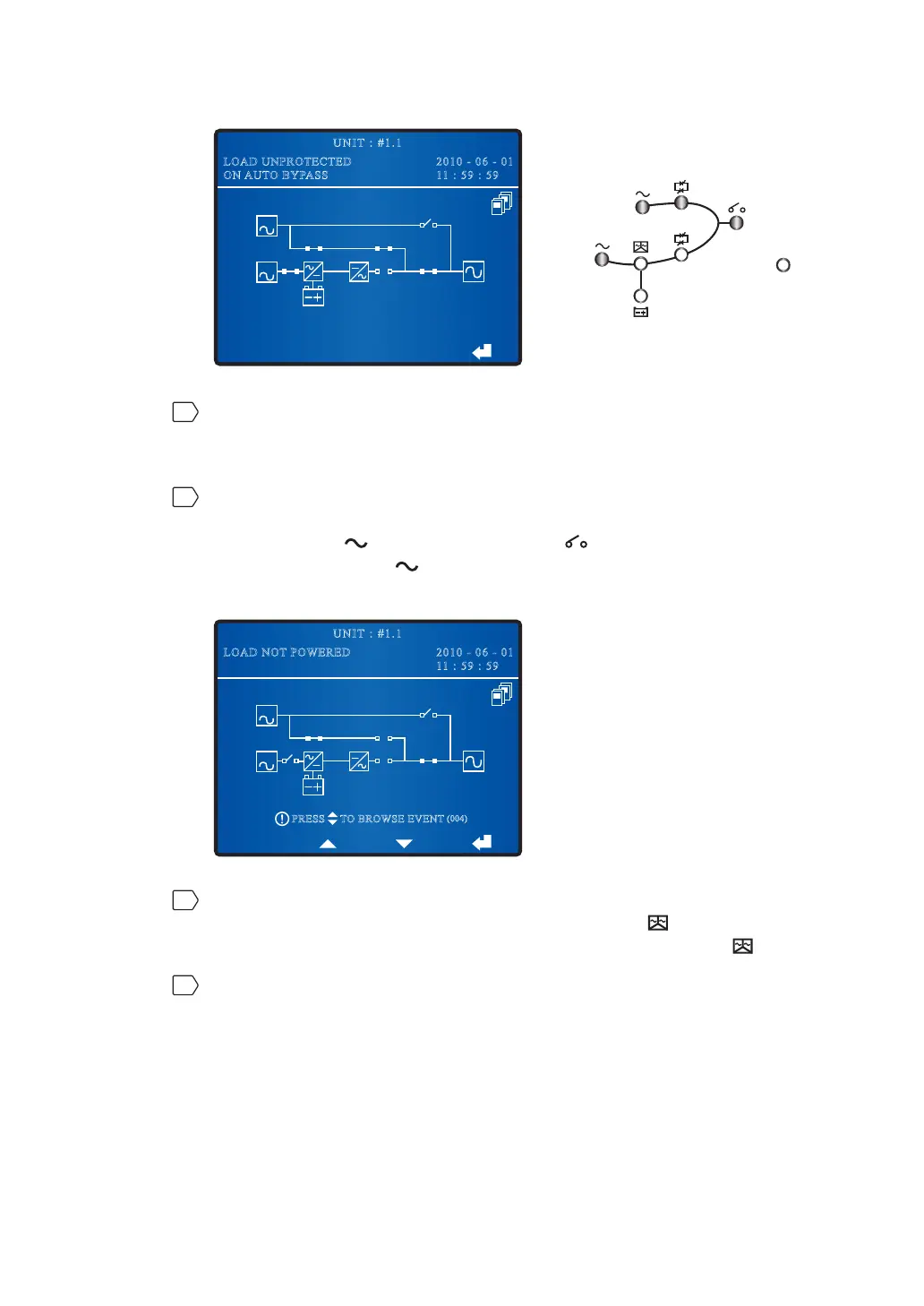 UNIT : #1.1

LOAD UNPROTECTED
ON AUTO BYPASS

2010 - 06 - 01
11 : 59 : 59

UNIT : #1.1

LOAD NOT POWERED

2010 - 06 - 01
11 : 59 : 59

PRESS TO BROWSE EVENT (004)