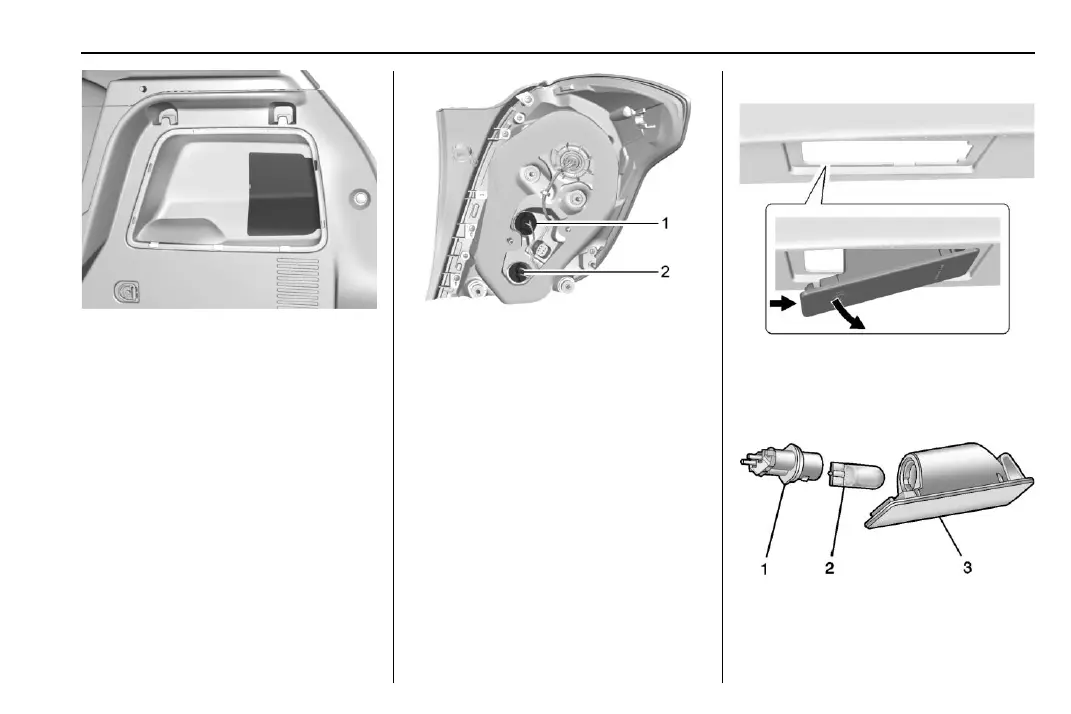 1
2

1
2
3