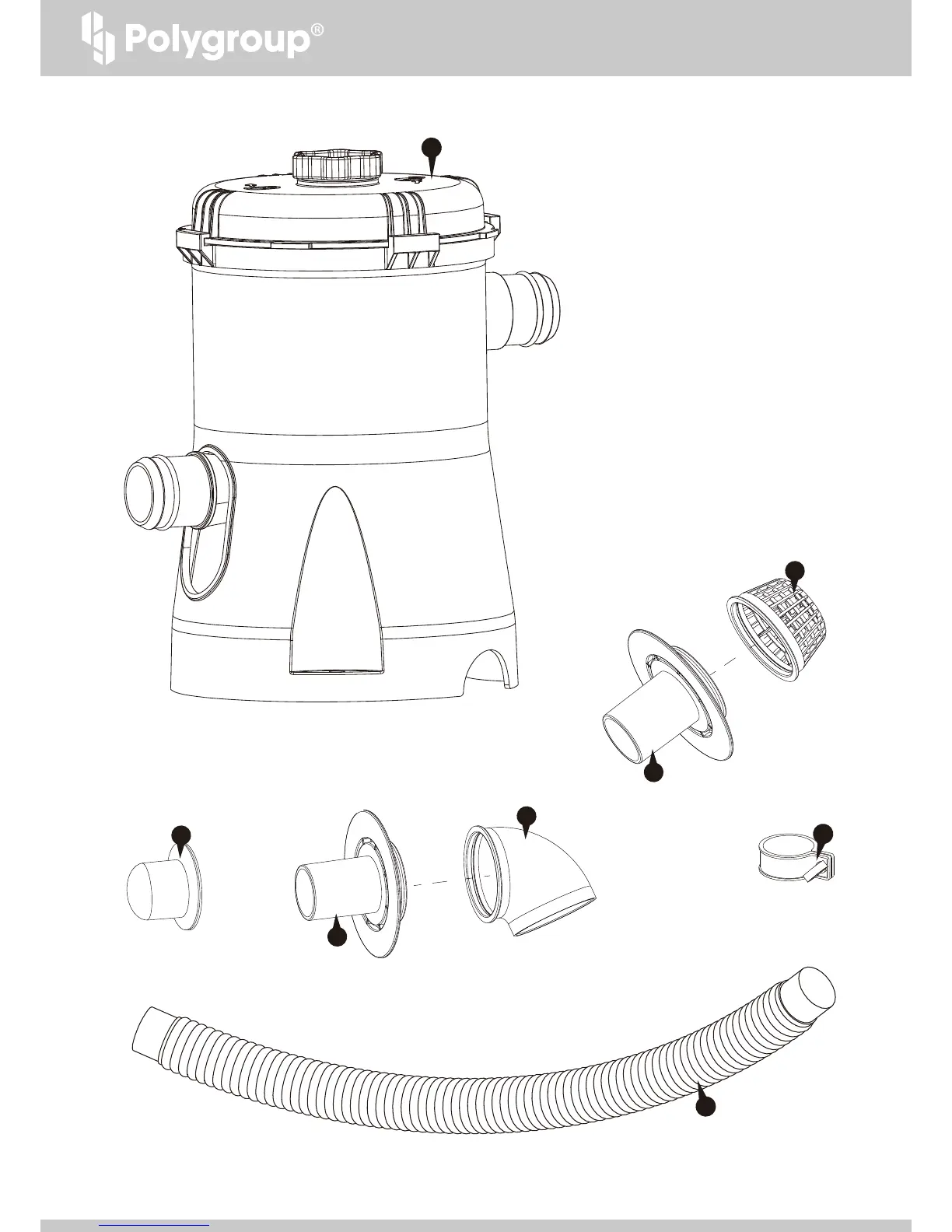 Polygroup®