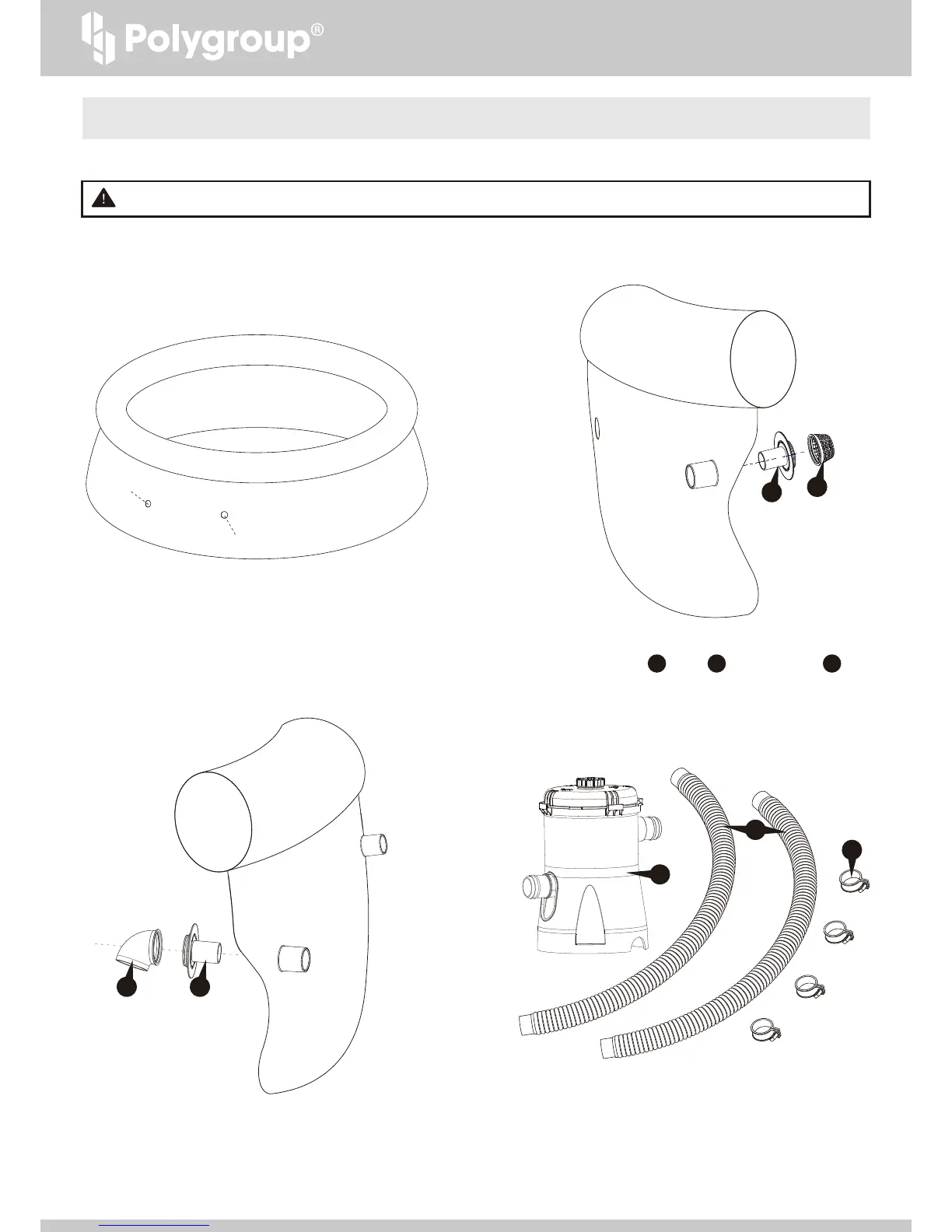 Polygroup®