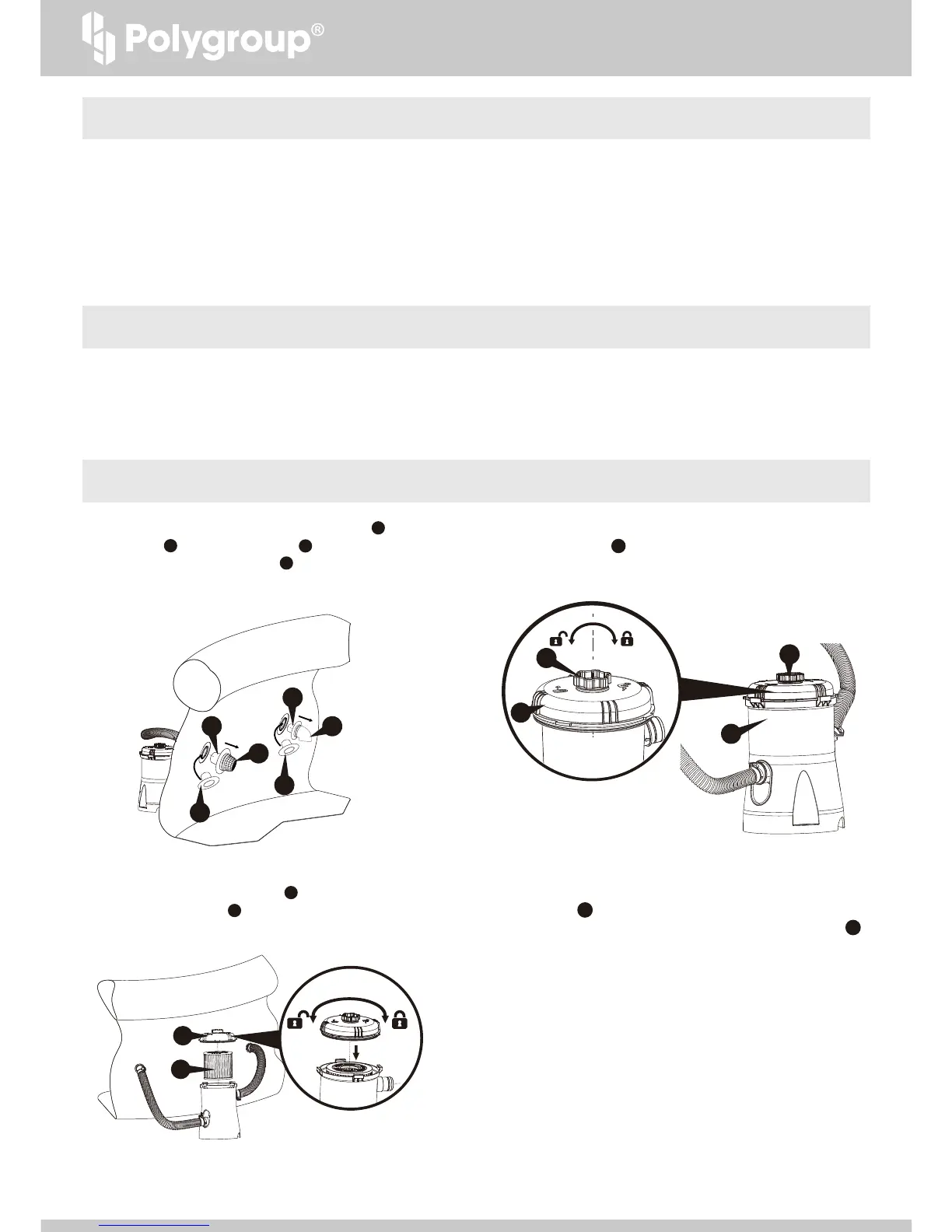 Polygroup®