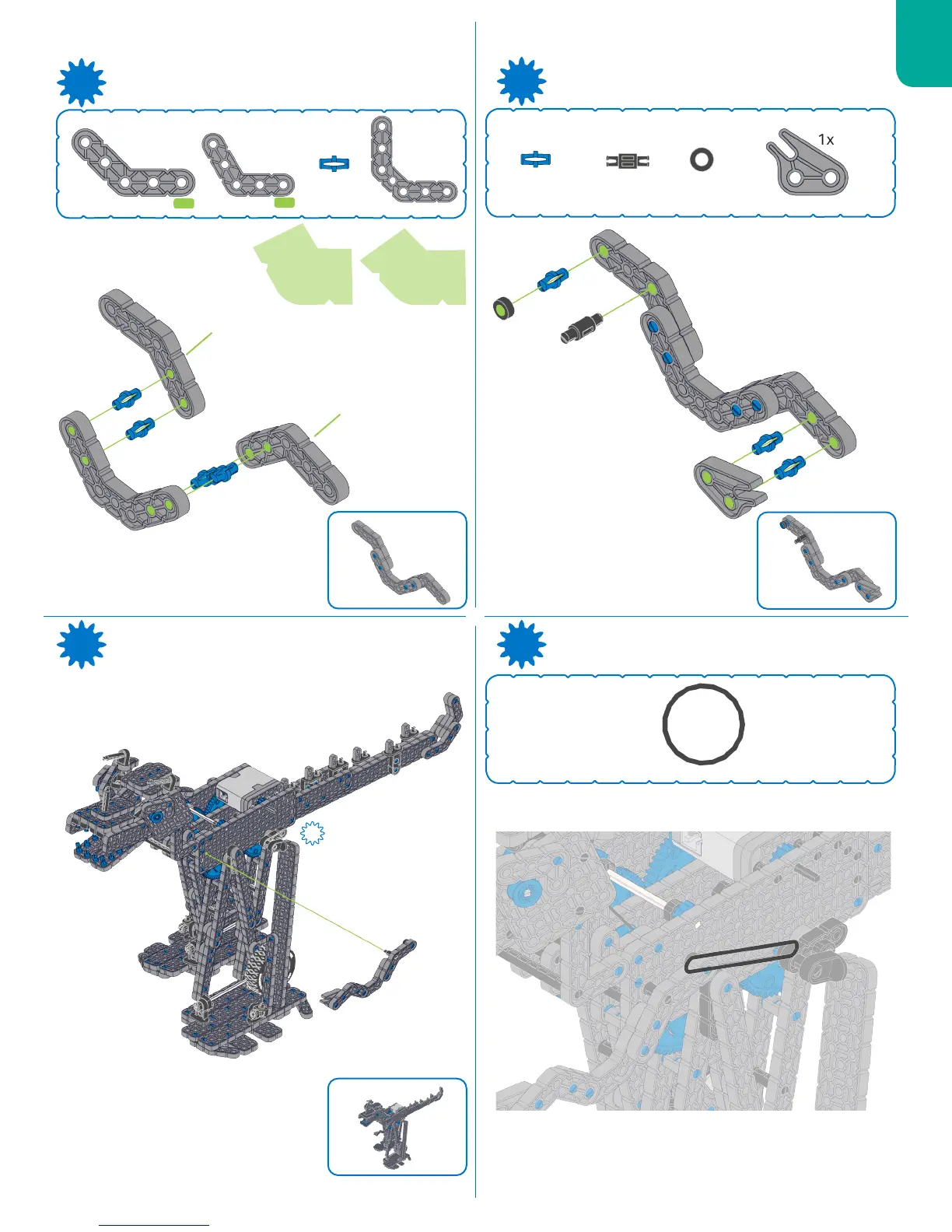 1x