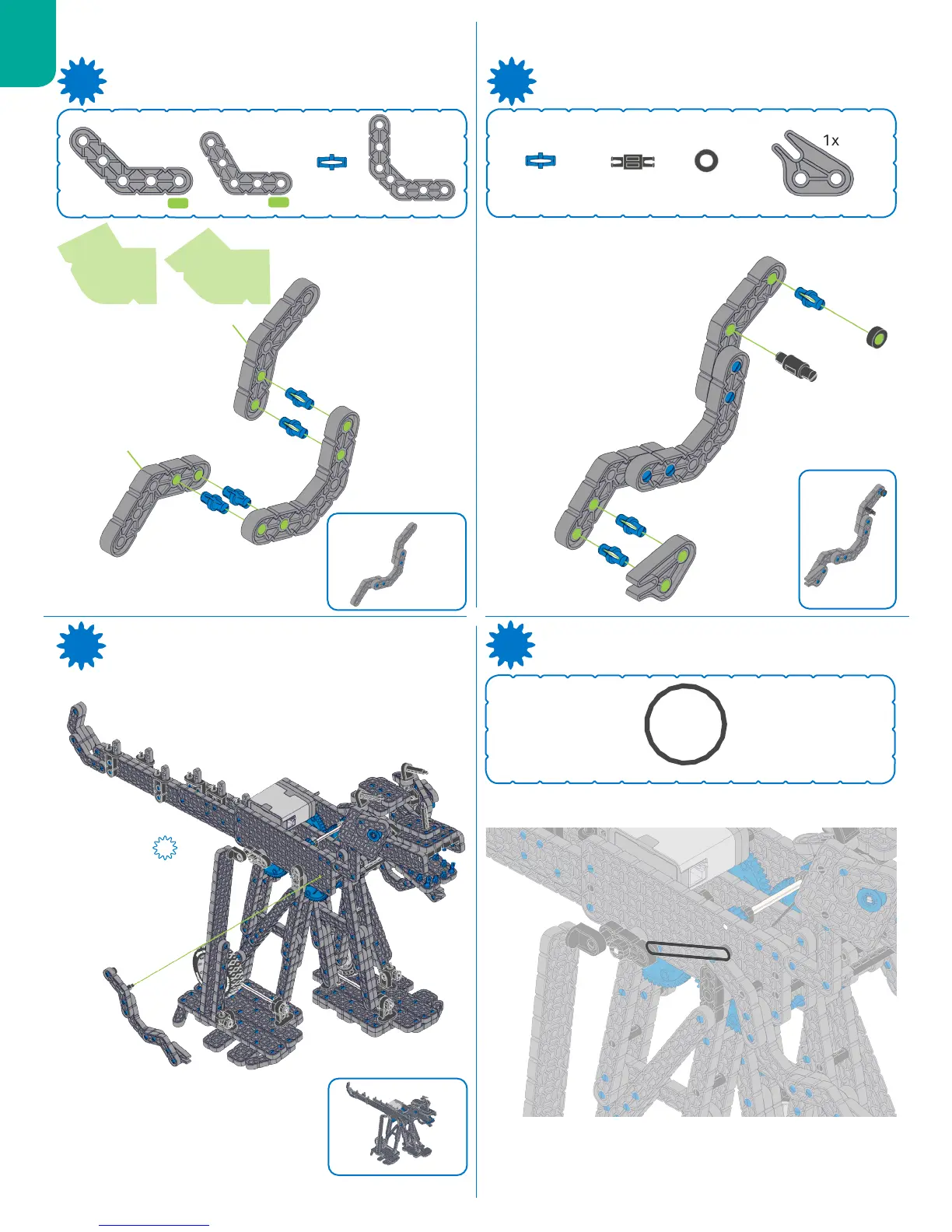 1x