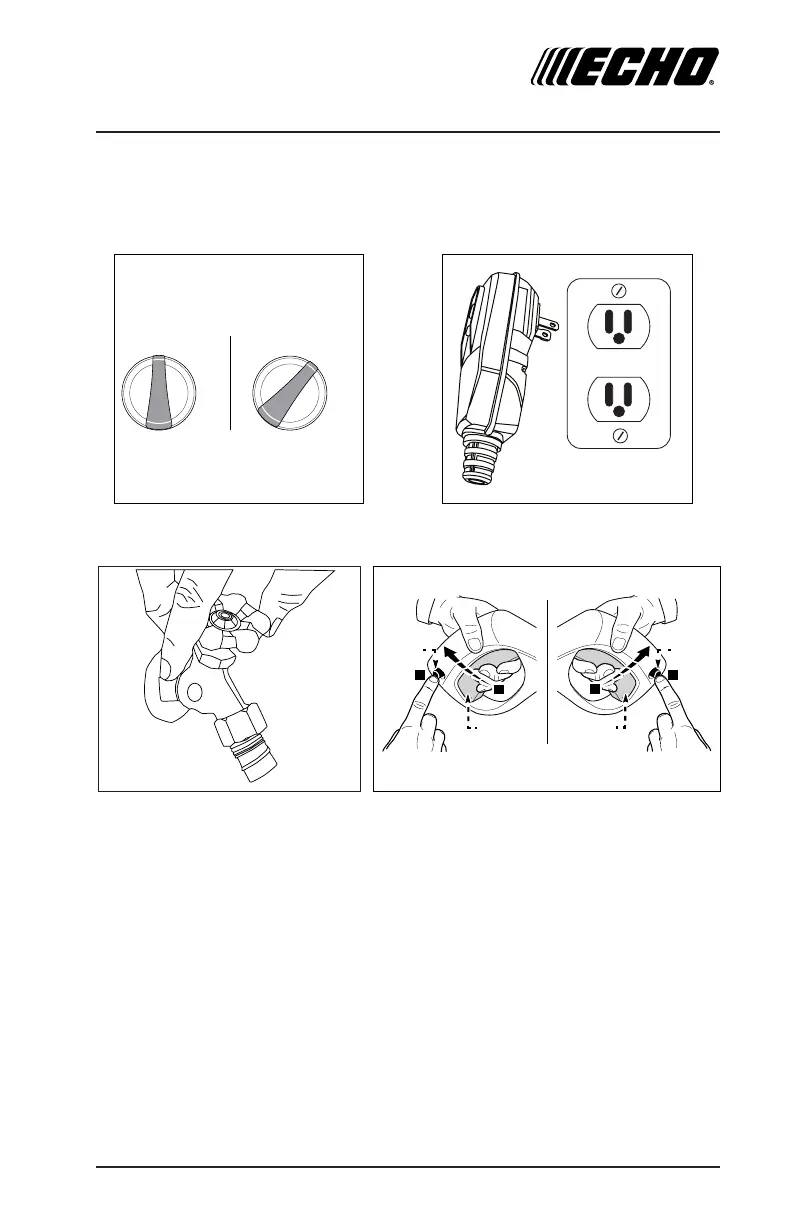 ECHO®