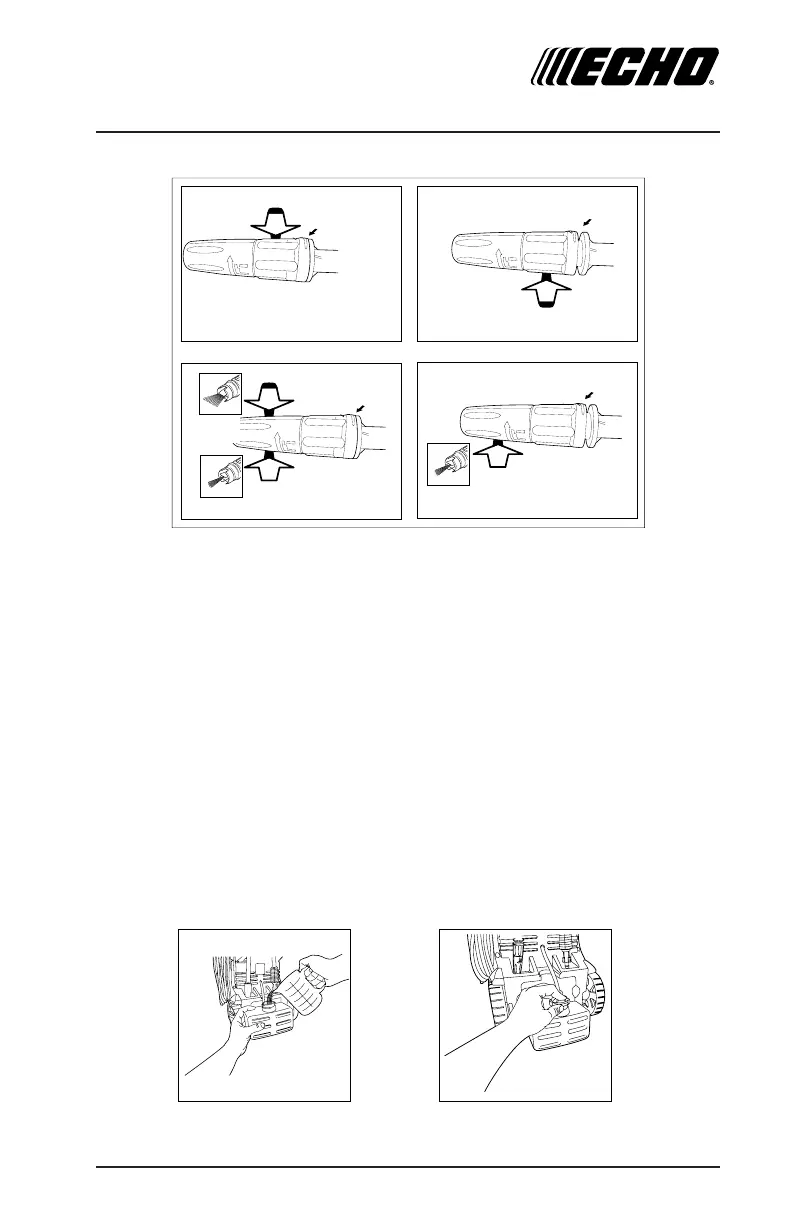 ECHO®