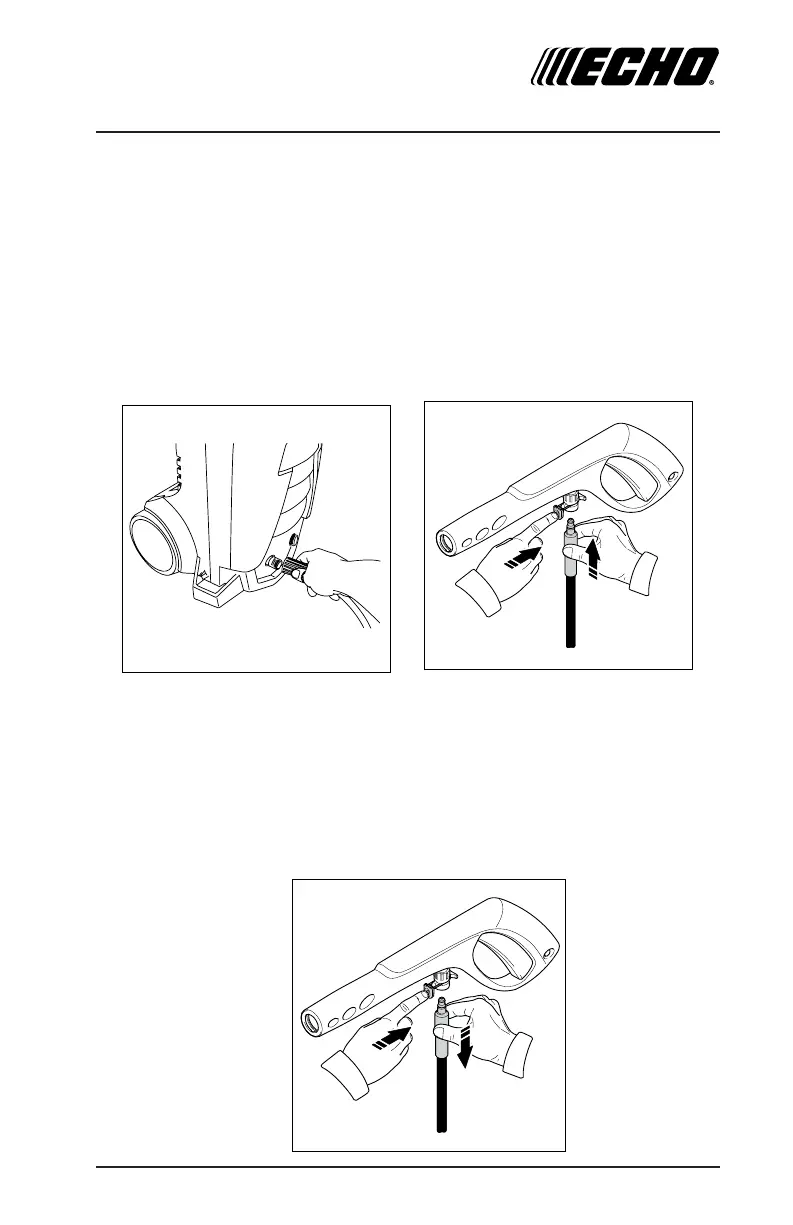 ECHO®