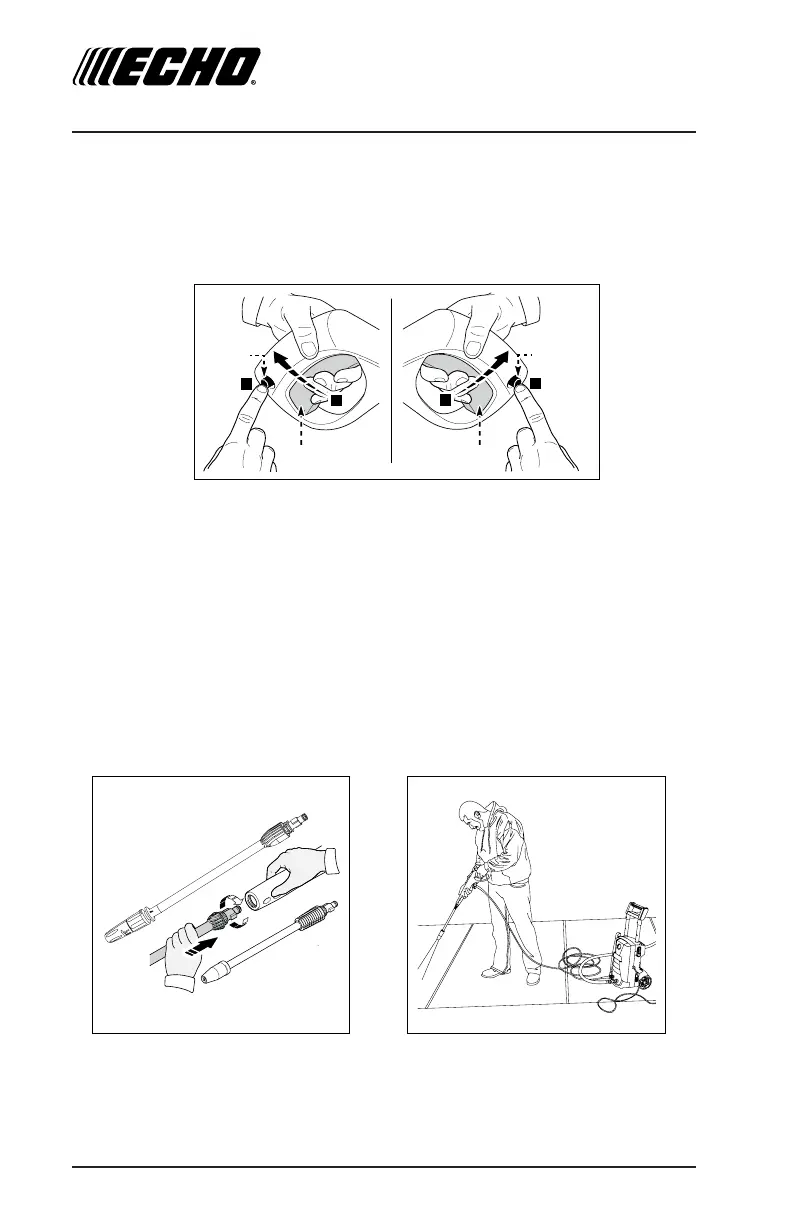 ECHO®