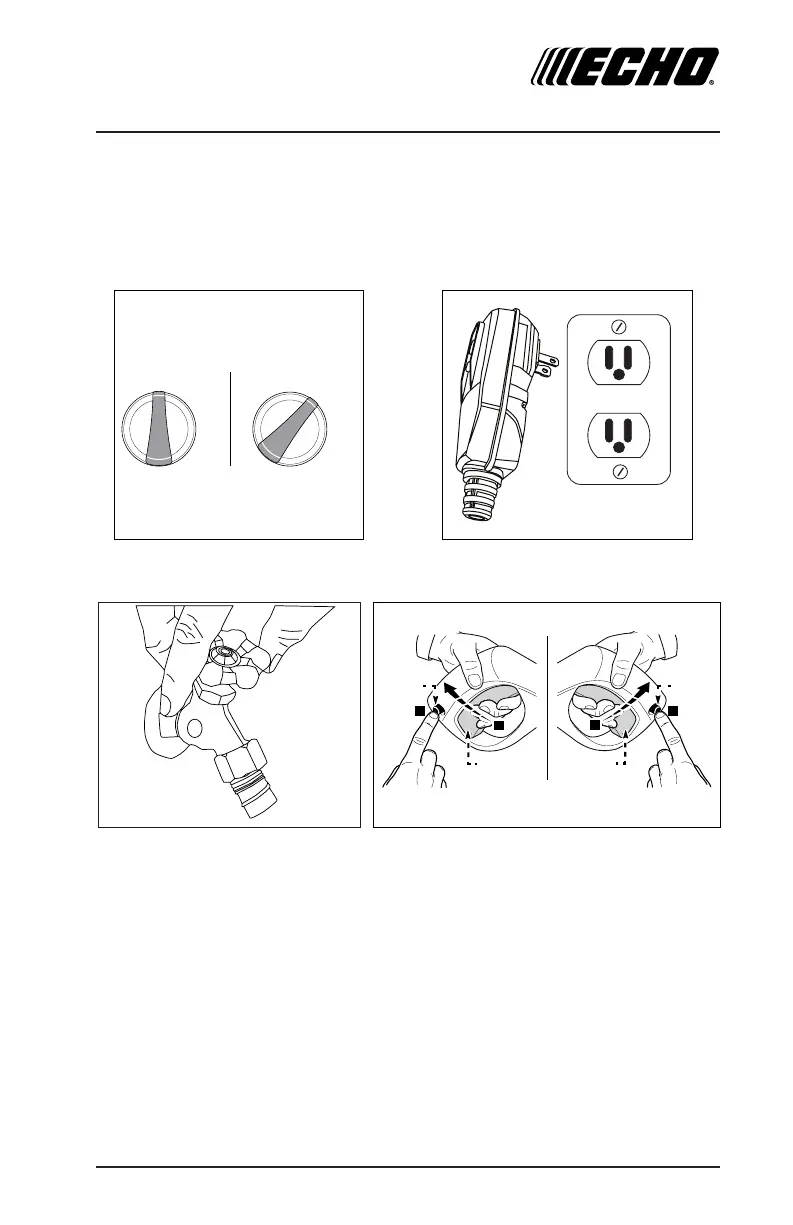 ECHO®