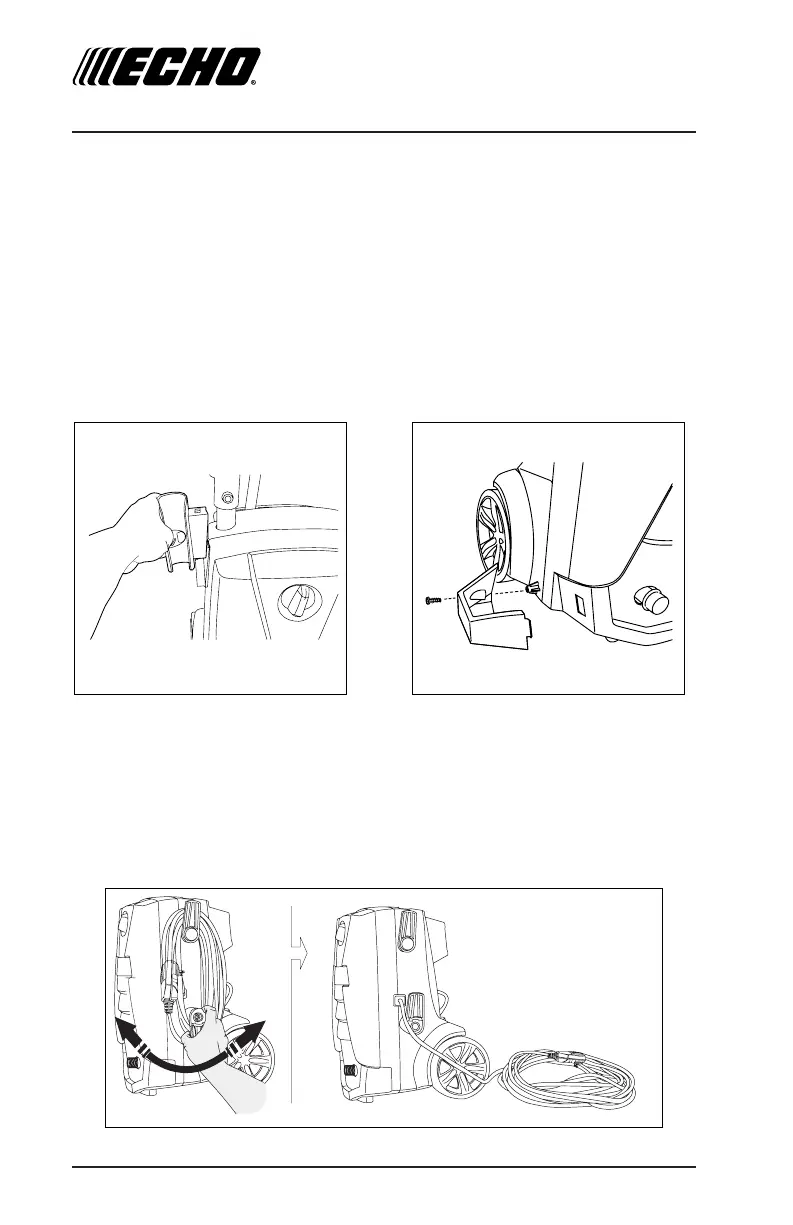 ECHO®