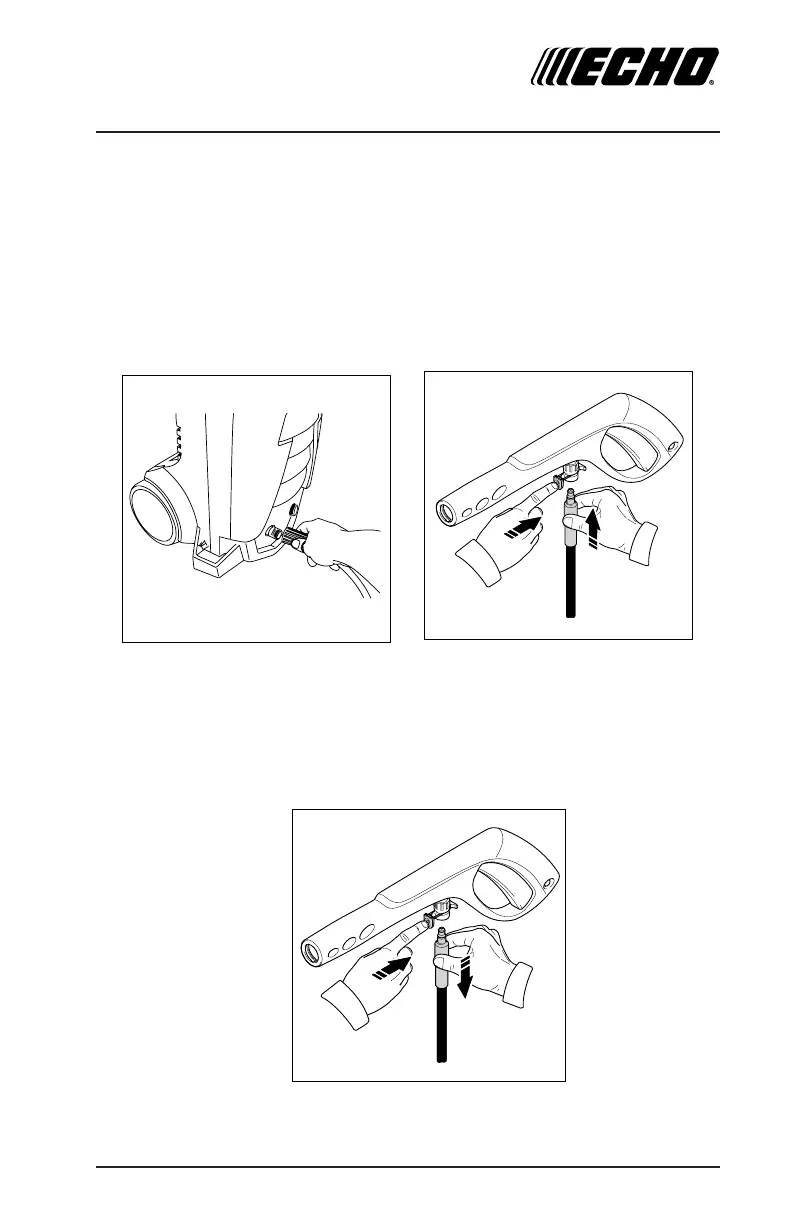 ECHO®