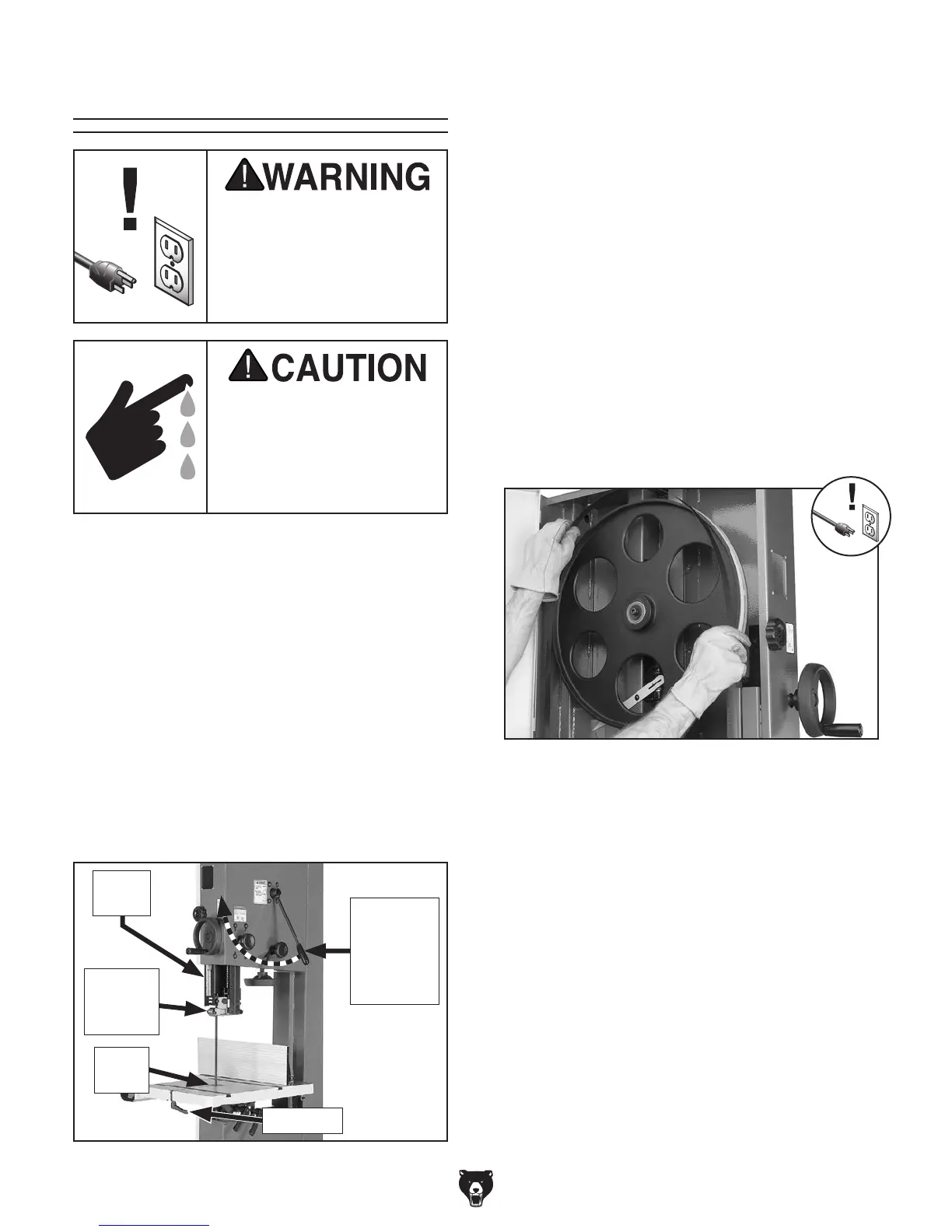 WARNING

CAUTION