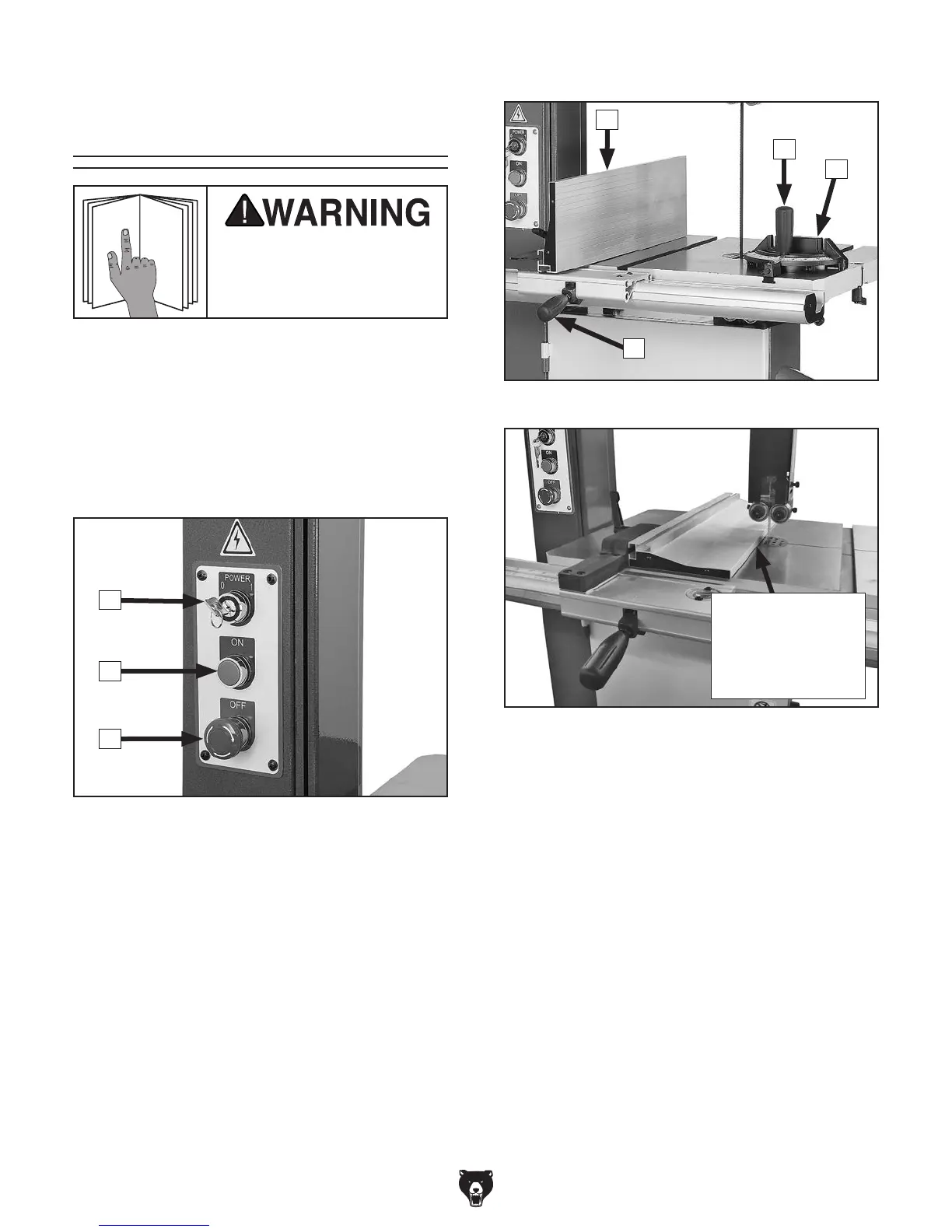 WARNING

POWER
0 1

ON

OFF