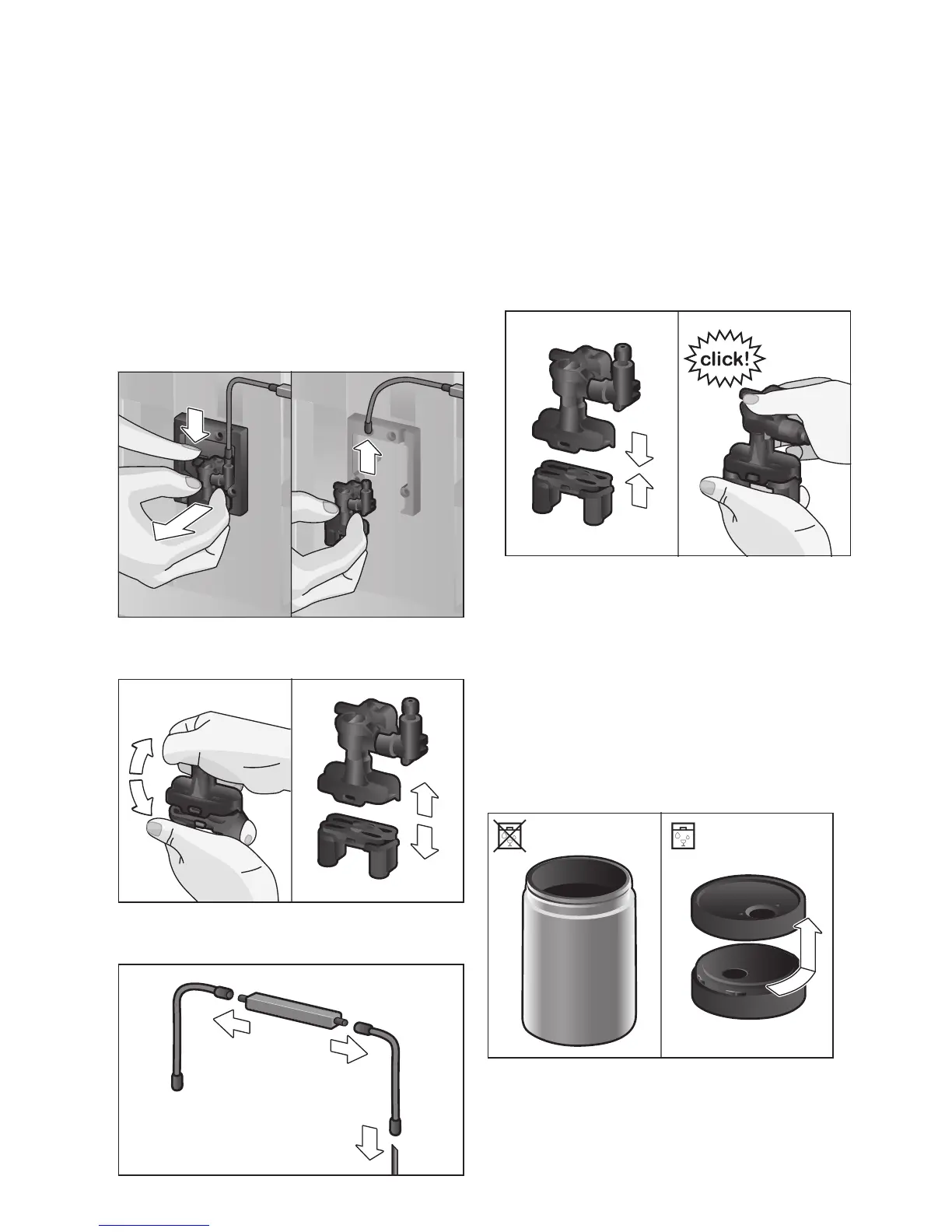 click!