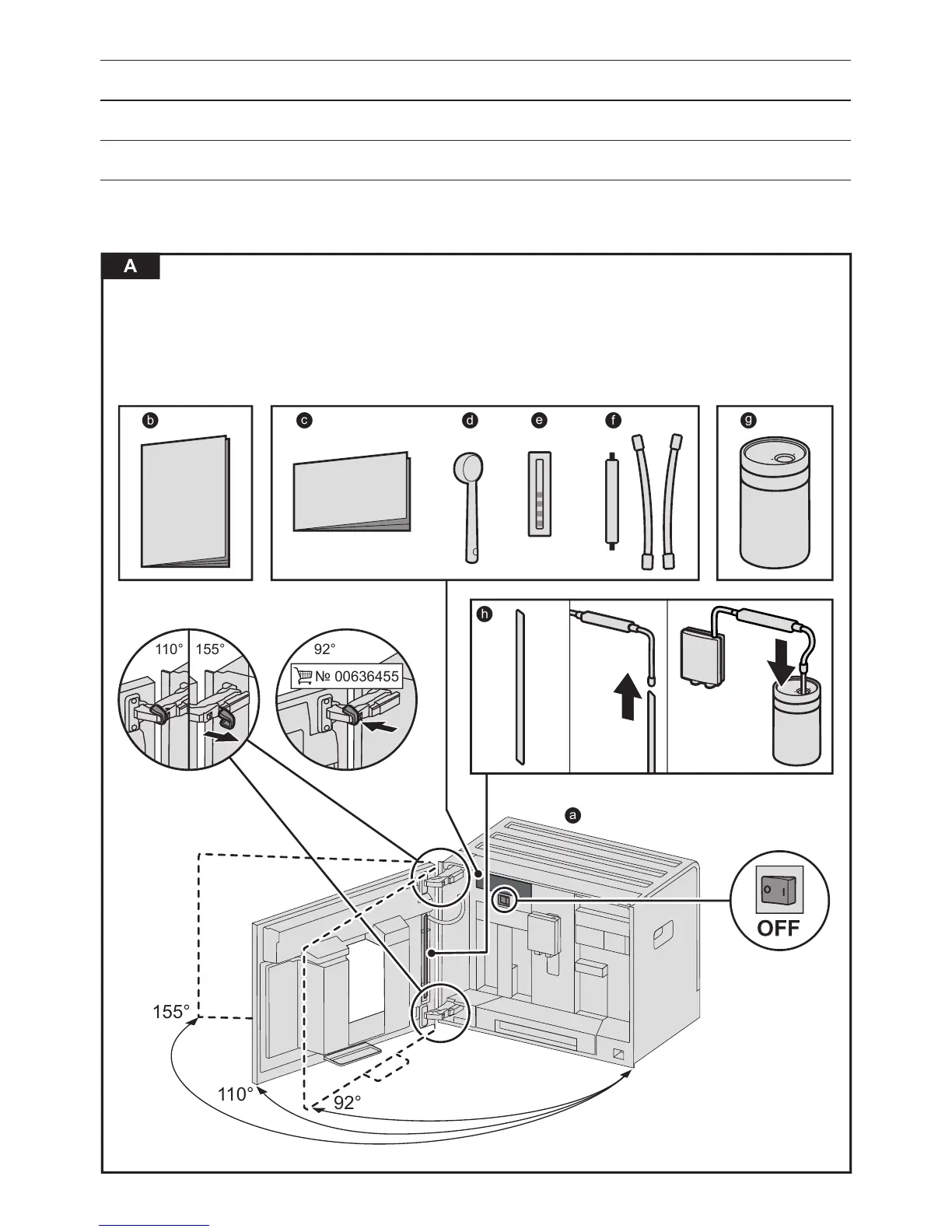 A

b

c

d

e

f

g

h

110° 155°

92°

№ 00636455

a

OFF

155°

110°

92°