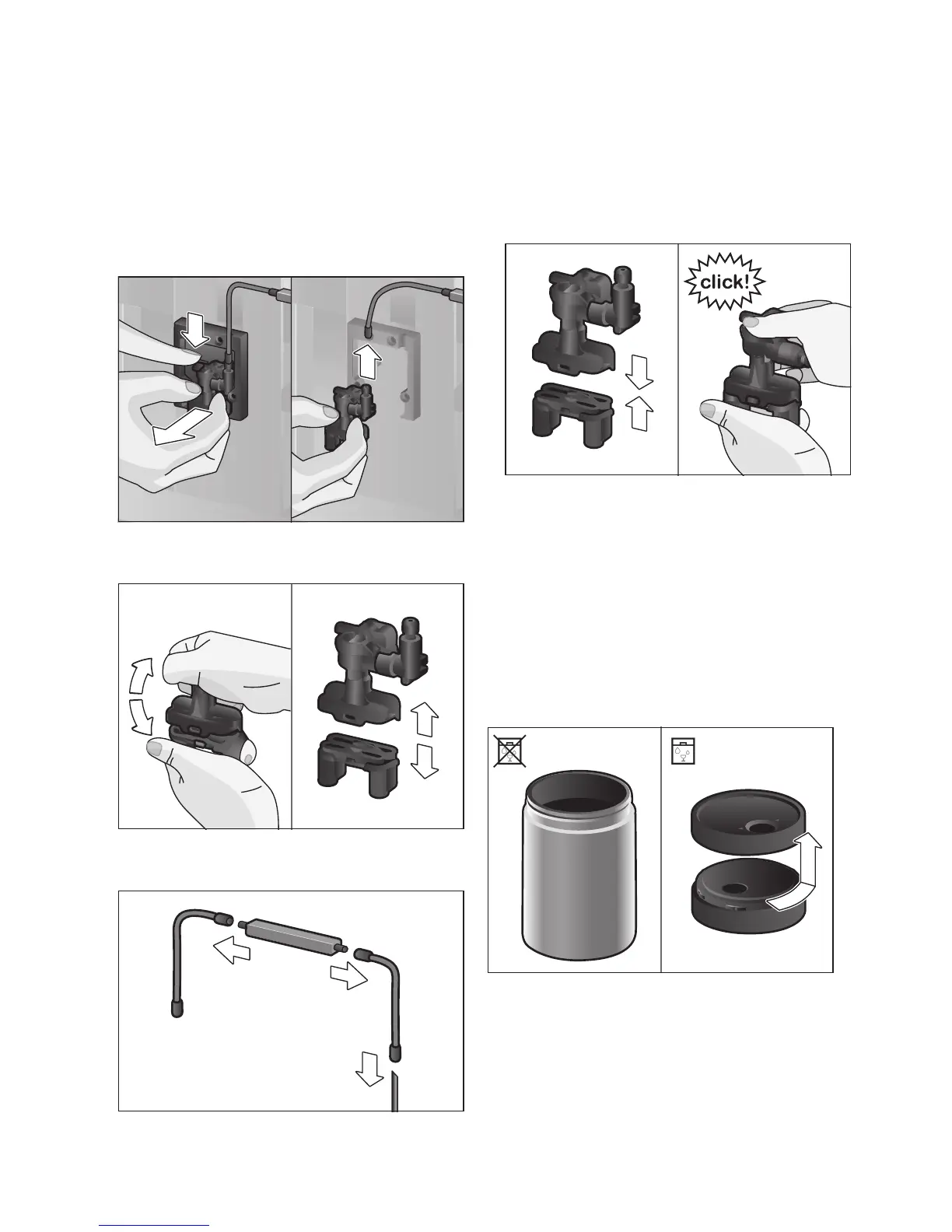 click!