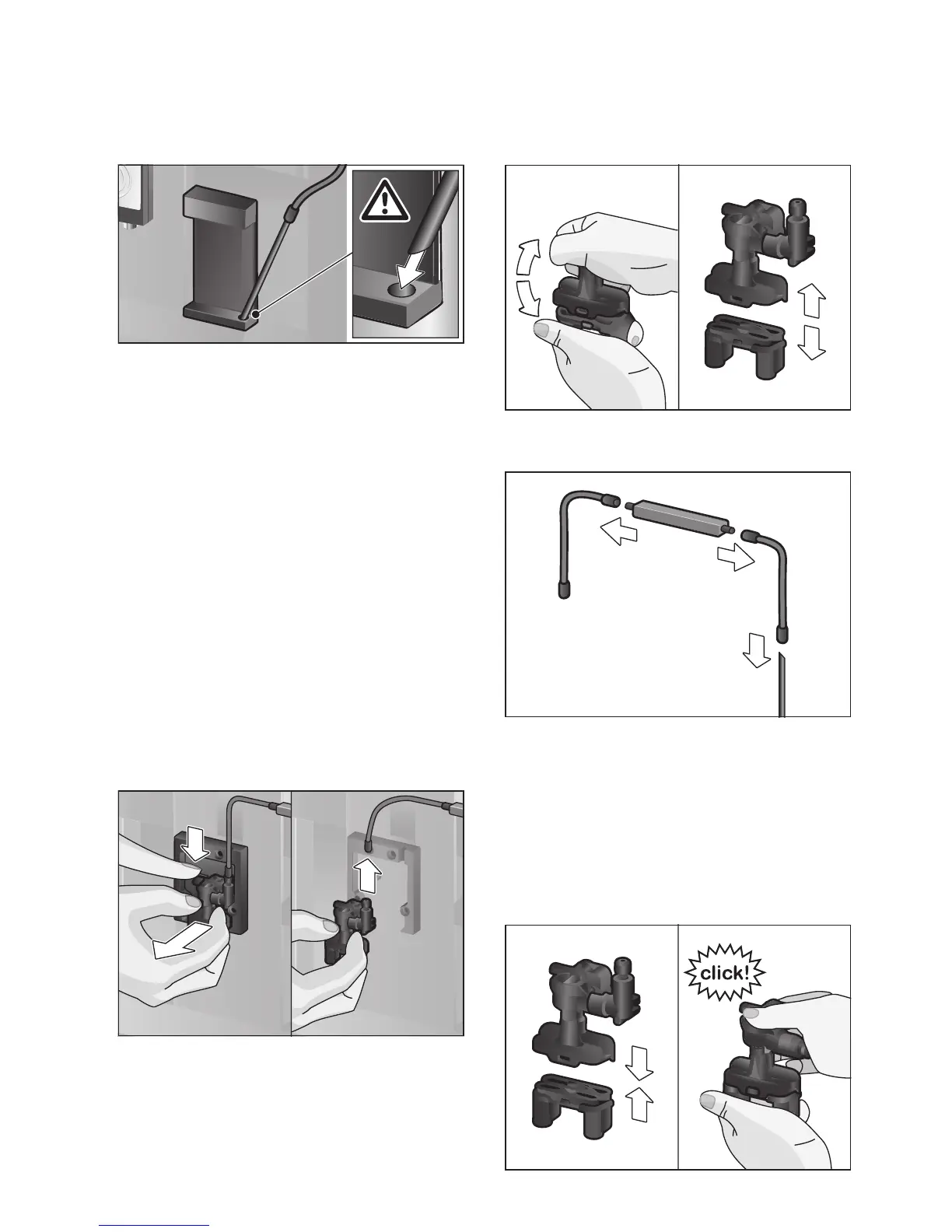 click!