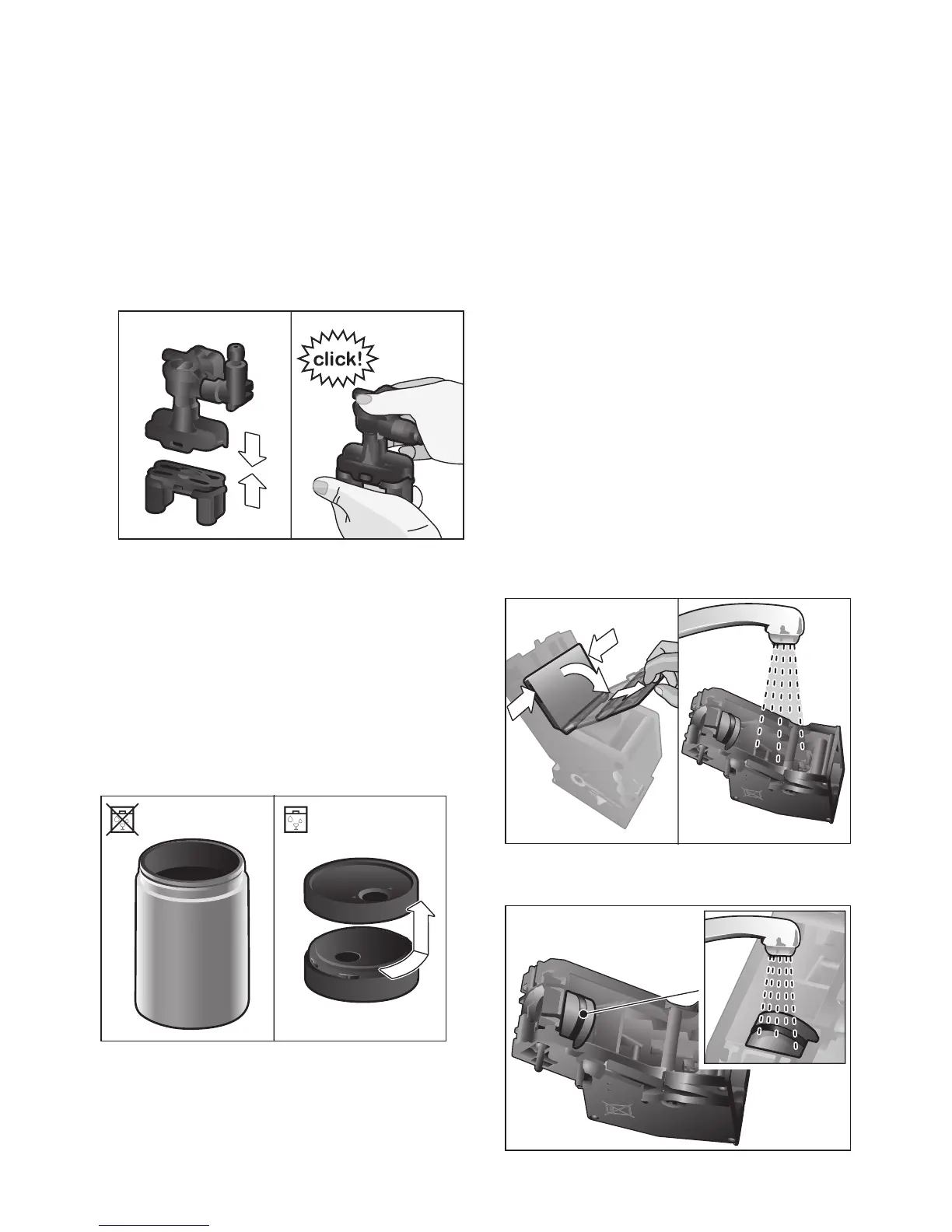 click!