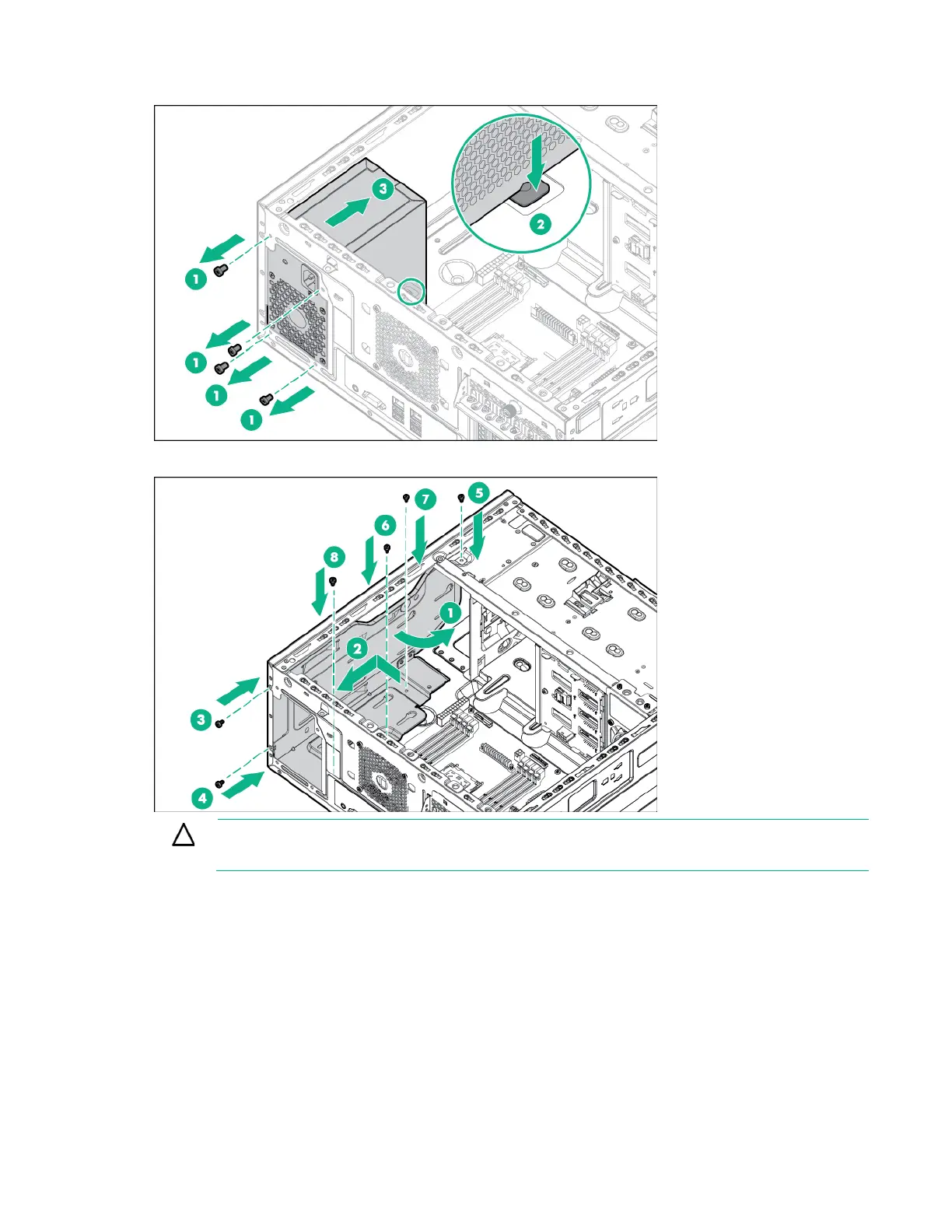 3

2

1

1

1

1

7

5

6

8

1

2

3

4