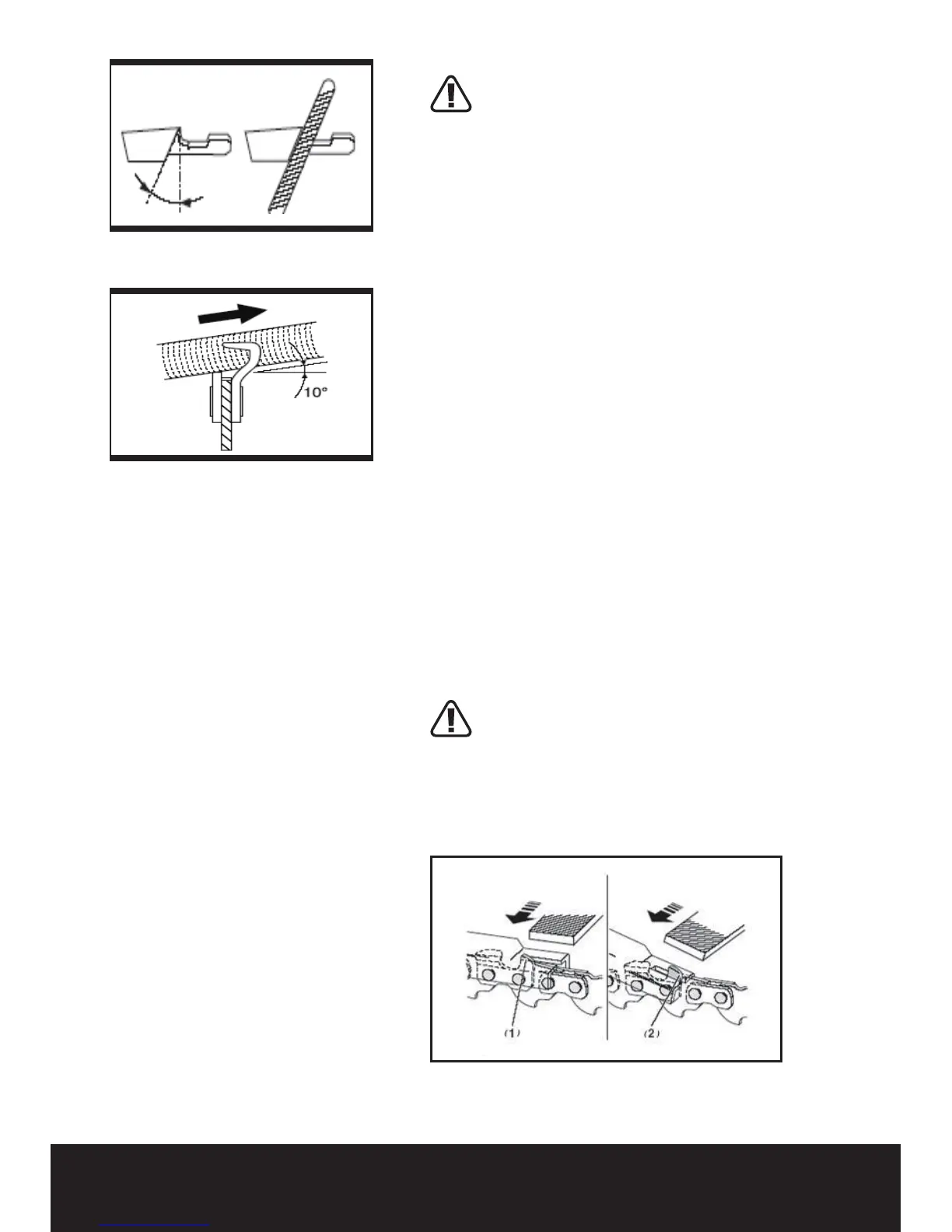 10°

(1)

(2)