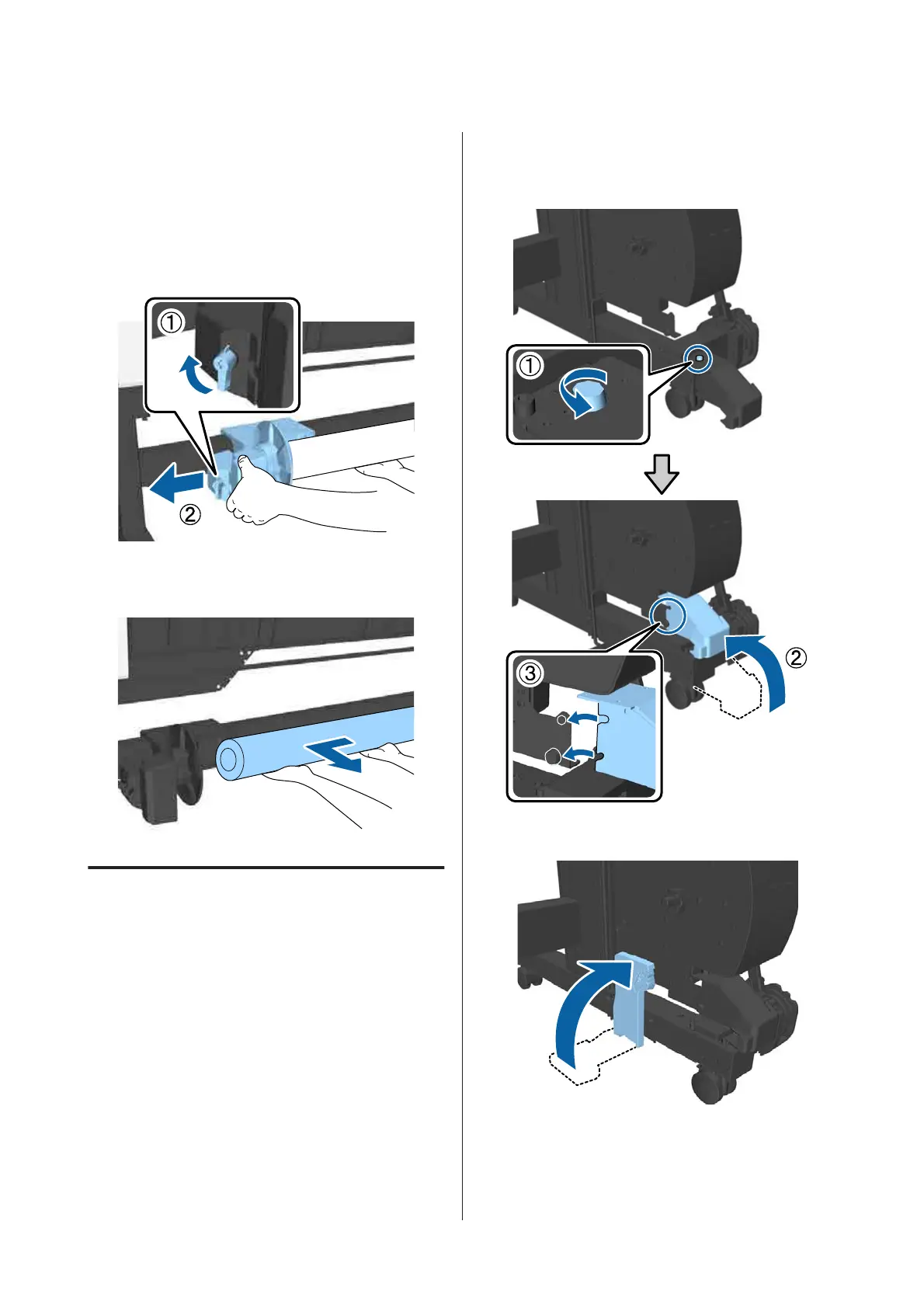 ①

②

①

②

③