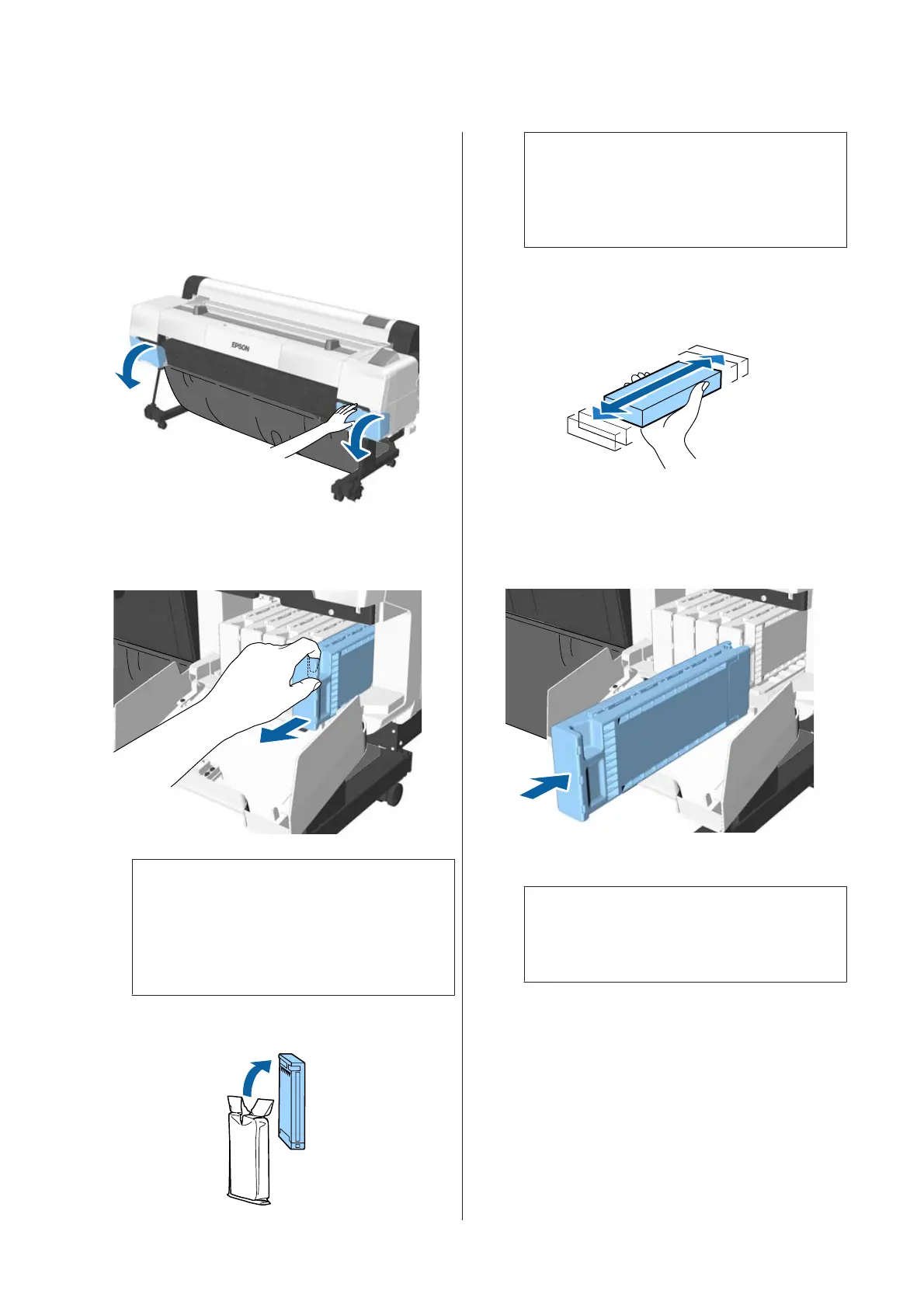 EPSON