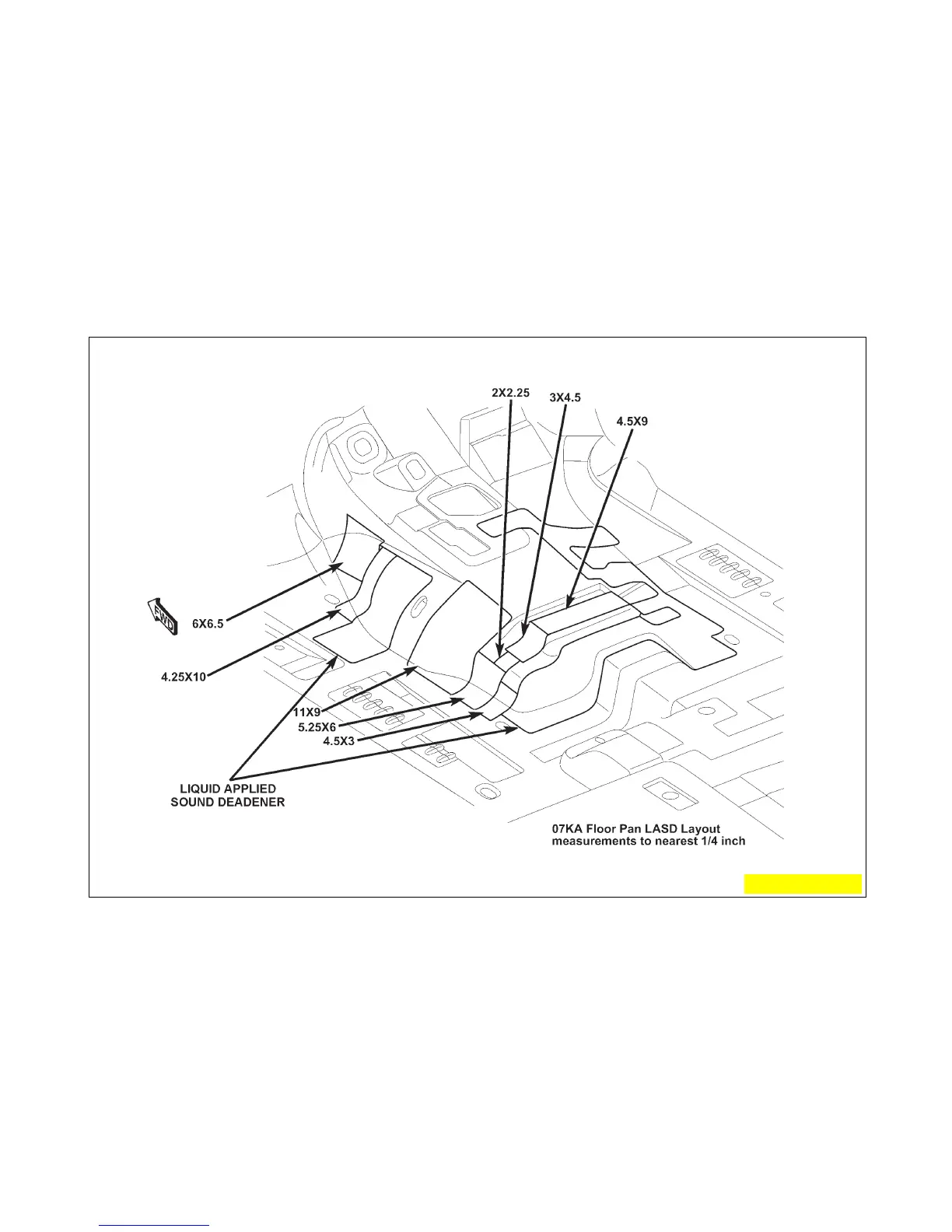 2X2.25
3X4.5
4.5X9

FWD
6X6.5
4.25X10
11X9
5.25X6
4.5X3

LIQUID APPLIED
SOUND DEADENER

07KA Floor Pan LASD Layout
measurements to nearest 1/4 inch