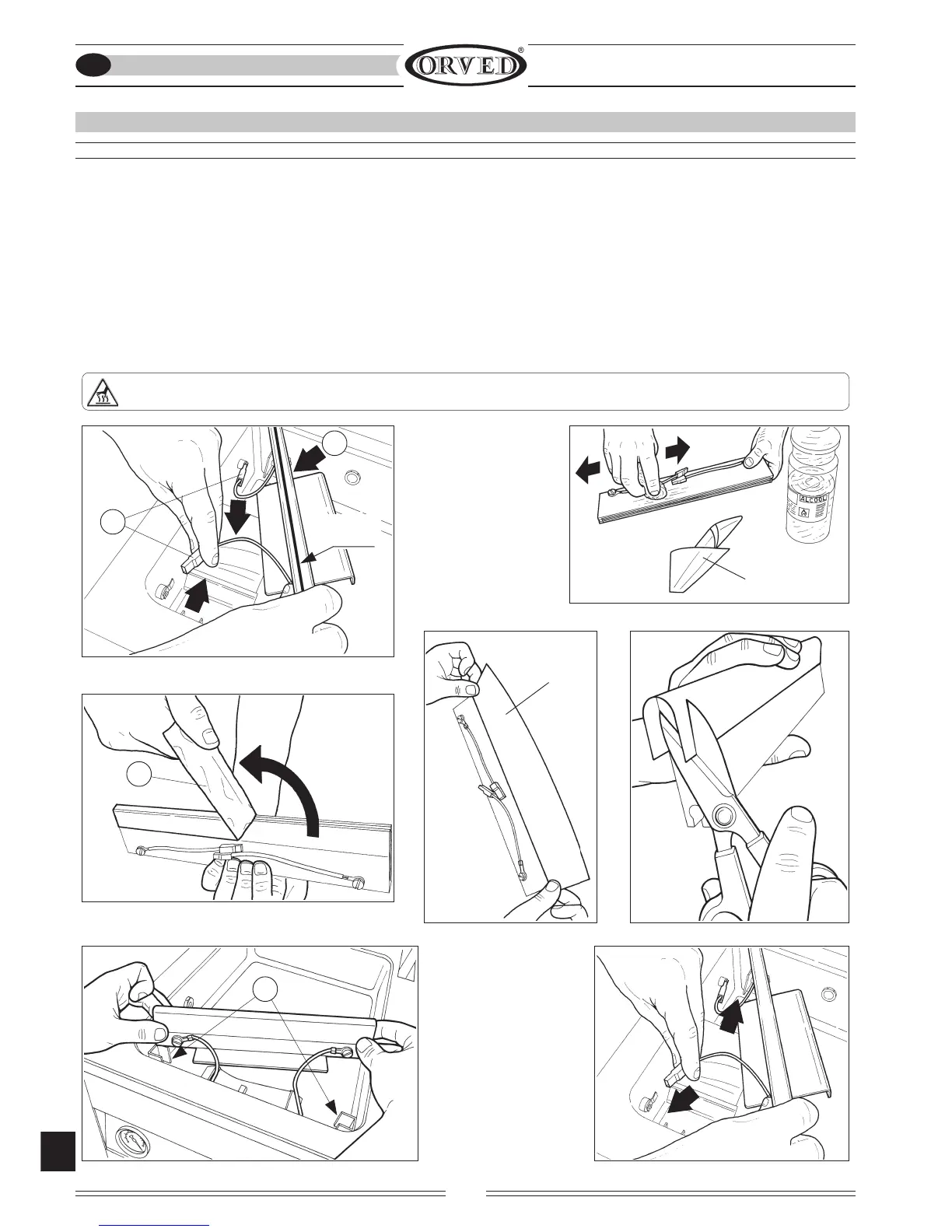 ORVED®

ALCOOL